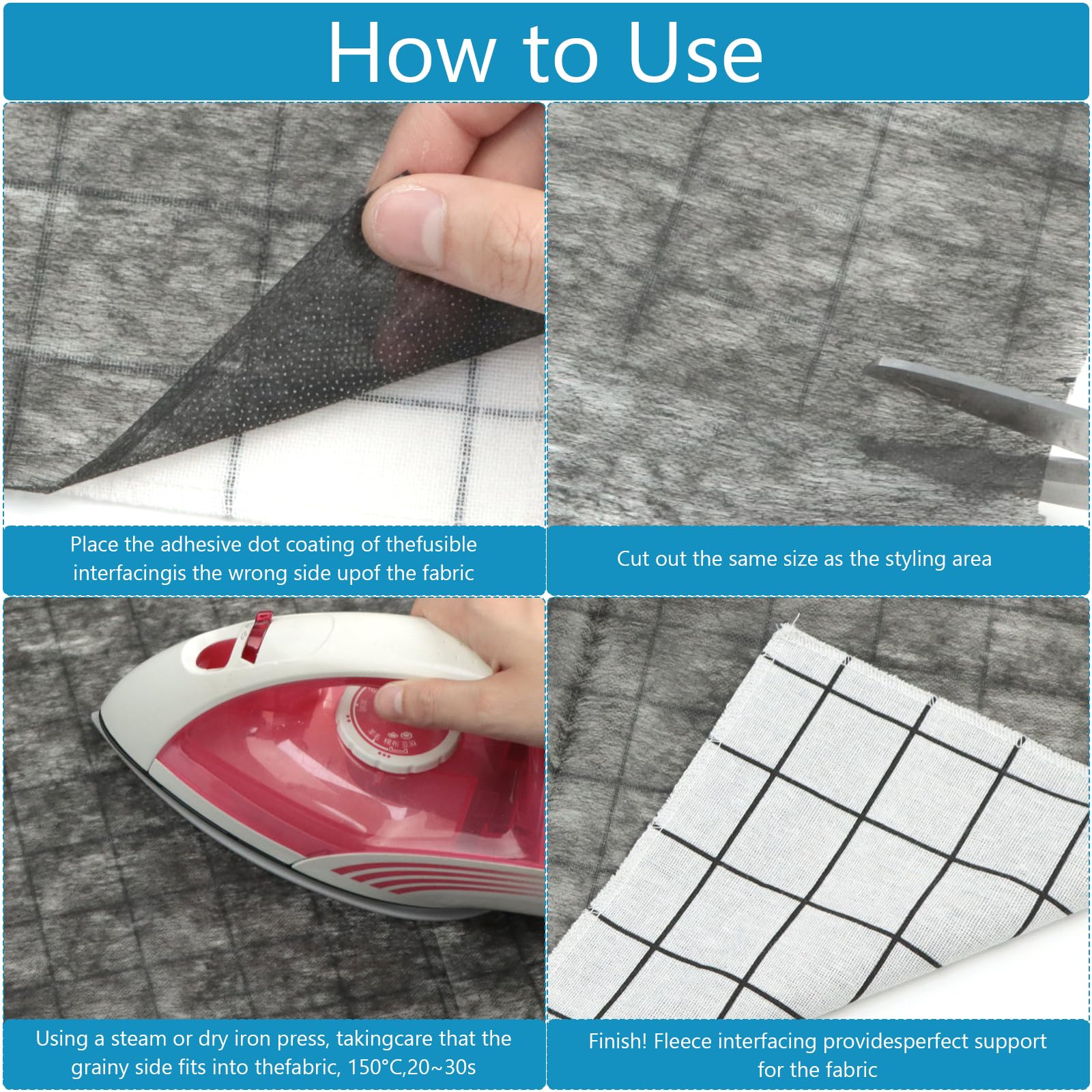 How to Use

Place the adhesive dot coating of thefusible interfacingis the wrong side upof the fabric

Cut out the same size as the styling area

Using a steam or dry iron press, takingcare that the grainy side fits into thefabric, 150°C,20~30s

Finish! Fleece interfacing providesperfect support for the fabric