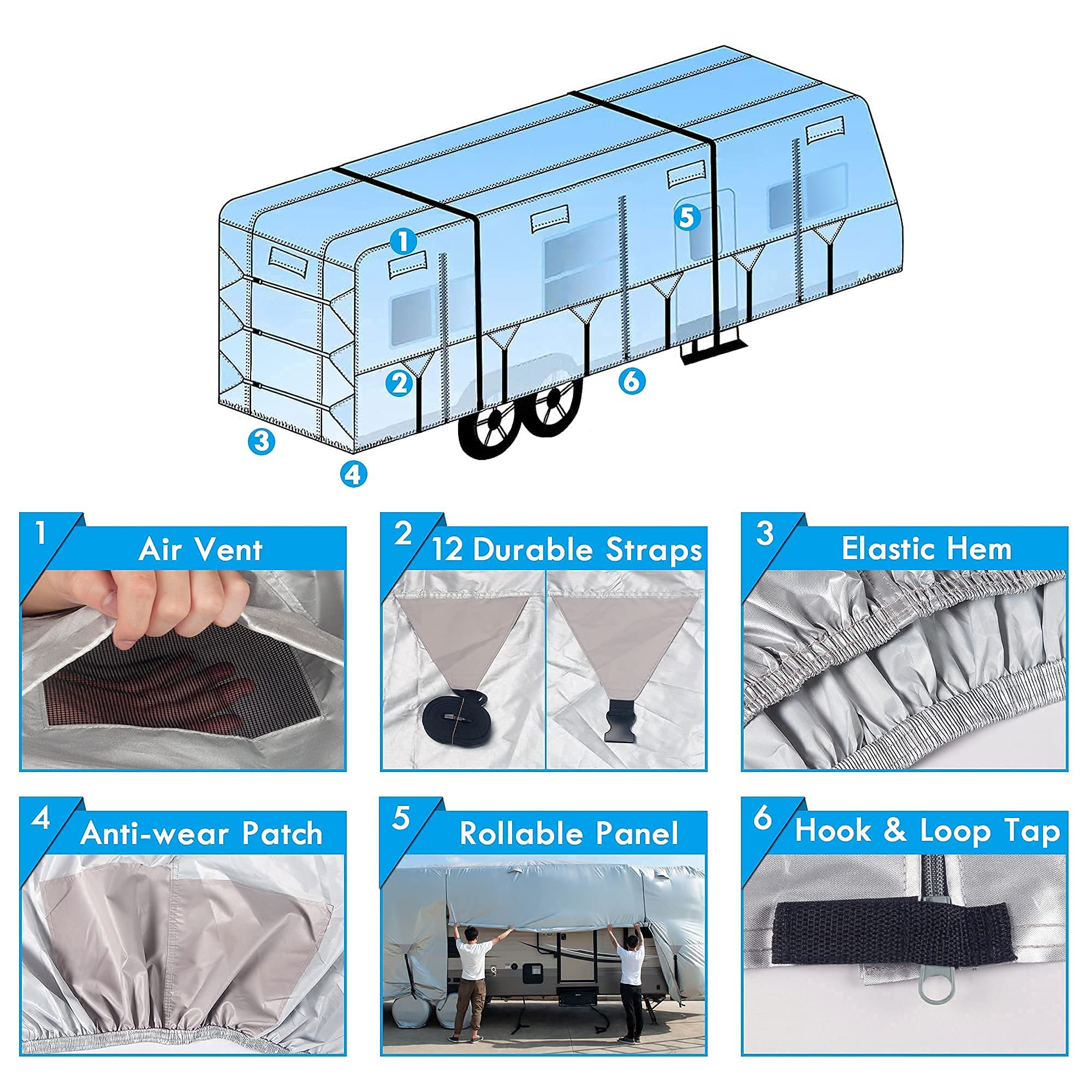 1
5
2
6
3
4

1 Air Vent

2 12 Durable Straps

3 Elastic Hem

4 Anti-wear Patch

5 Rollable Panel

6 Hook & Loop Tap