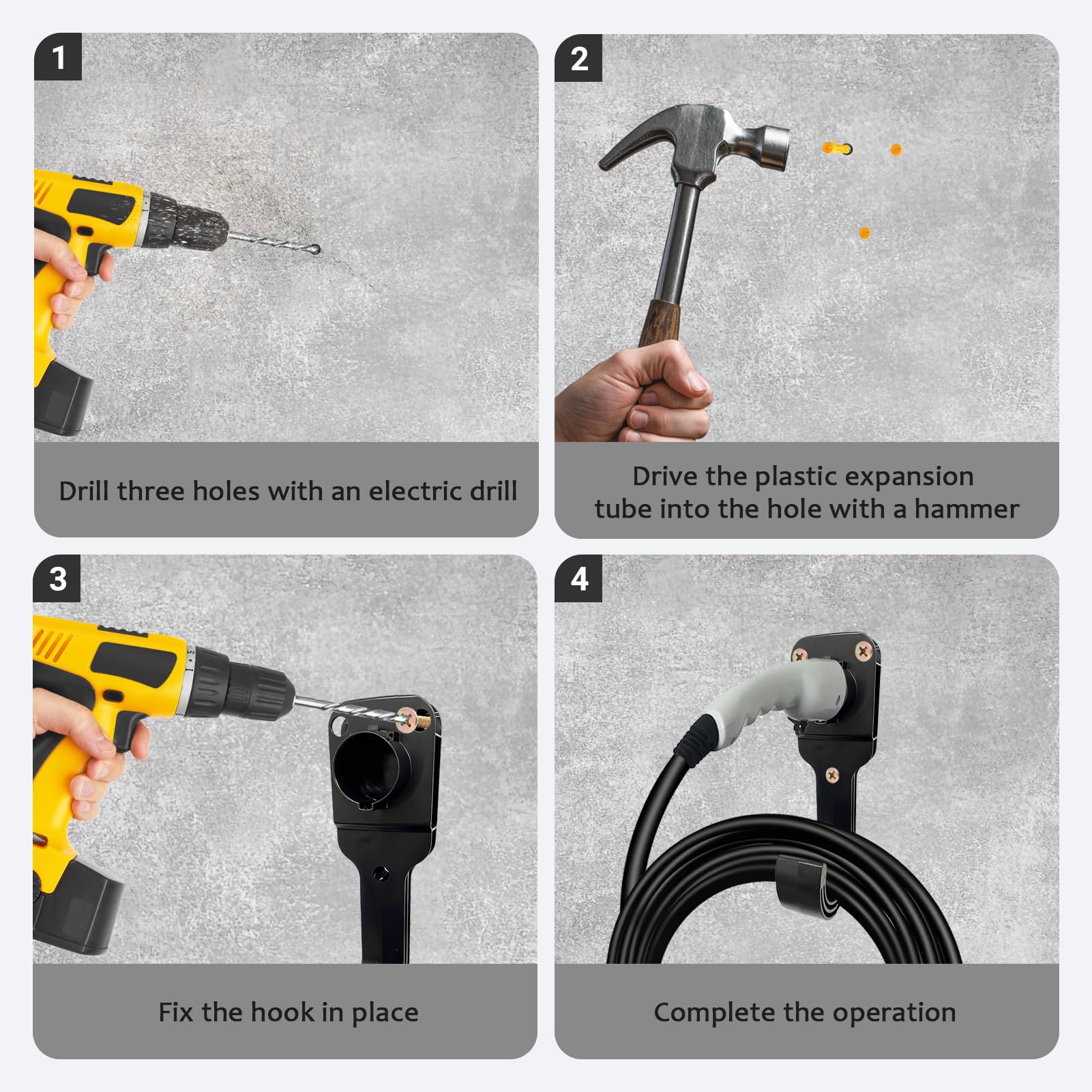 1

Drill three holes with an electric drill

2

Drive the plastic expansion tube into the hole with a hammer

3

Fix the hook in place

4

Complete the operation