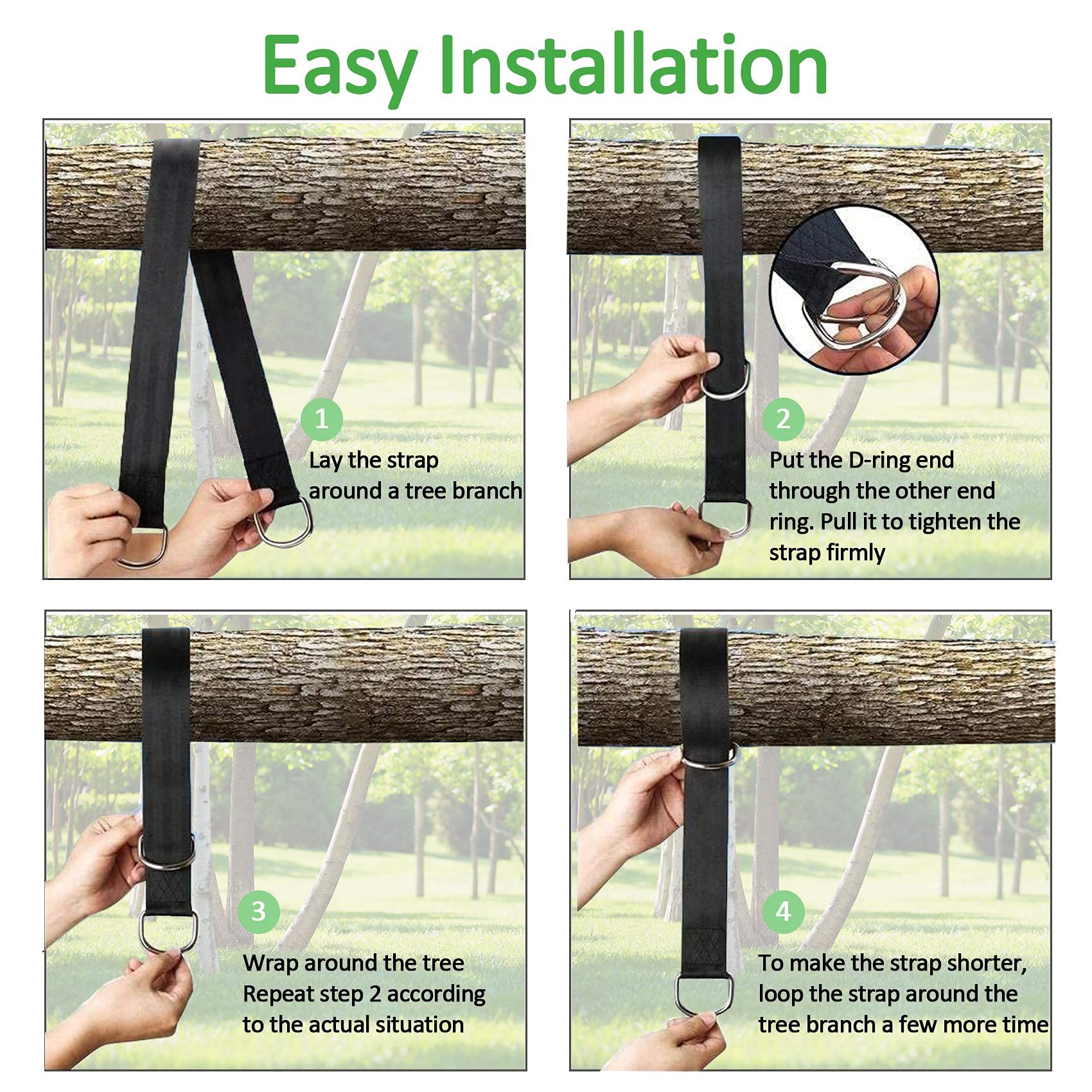 Easy Installation

1

Lay the strap around a tree branch

2

Put the D-ring end through the other end ring. Pull it to tighten the strap firmly

3

Wrap around the tree Repeat step 2 according to the actual situation

4

To make the strap shorter, loop the strap around the tree branch a few more time