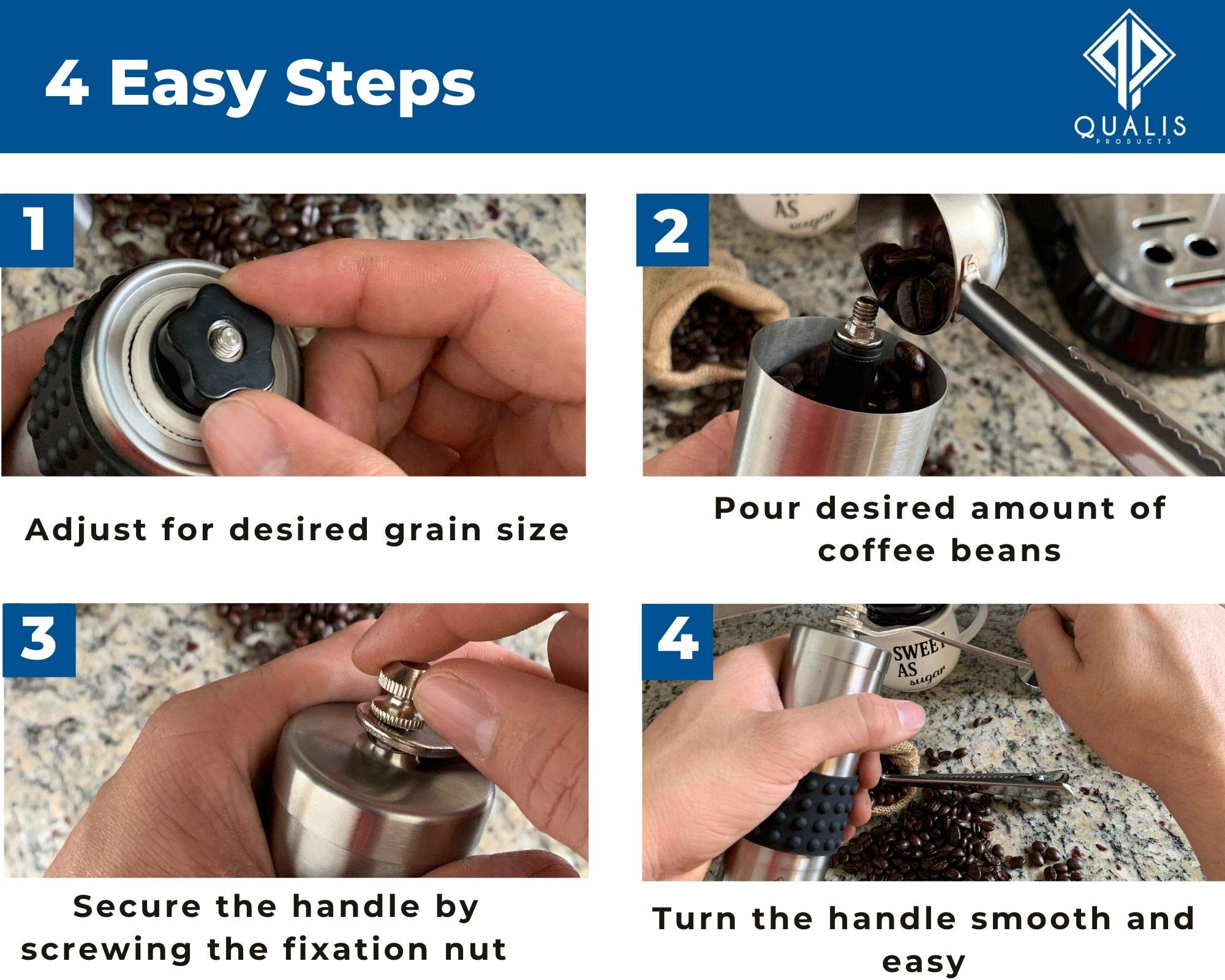 4 Easy Steps

QUALIS
PRODUCTS

1

Adjust for desired grain size

2

AS
sugar

Pour desired amount of coffee beans

3

Secure the handle by screwing the fixation nut

4

SWEET
AS
sugar

Turn the handle smooth and easy