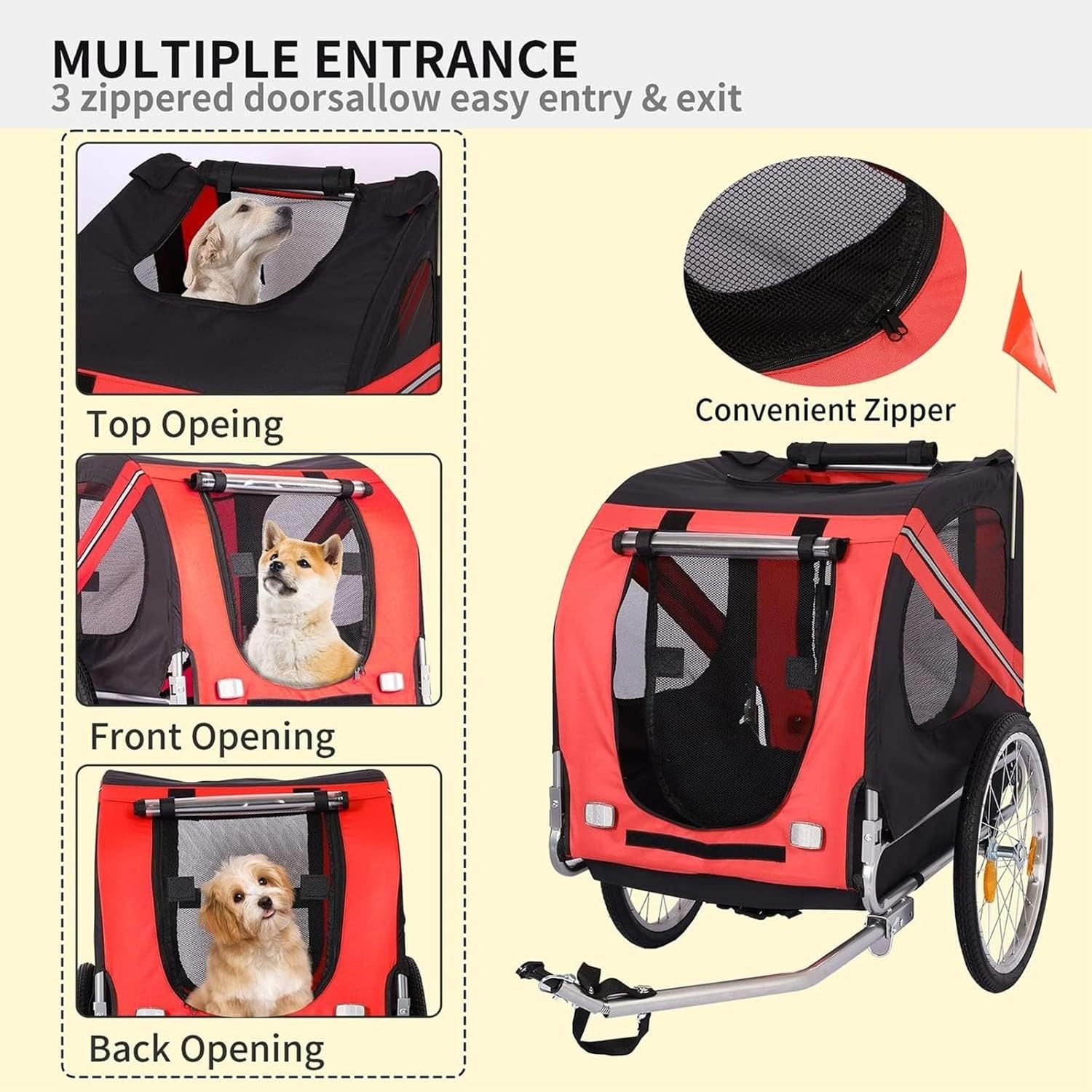 MULTIPLE ENTRANCE
3 zippered doorsallow easy entry & exit

Top Opeing

Front Opening

Back Opening

Convenient Zipper