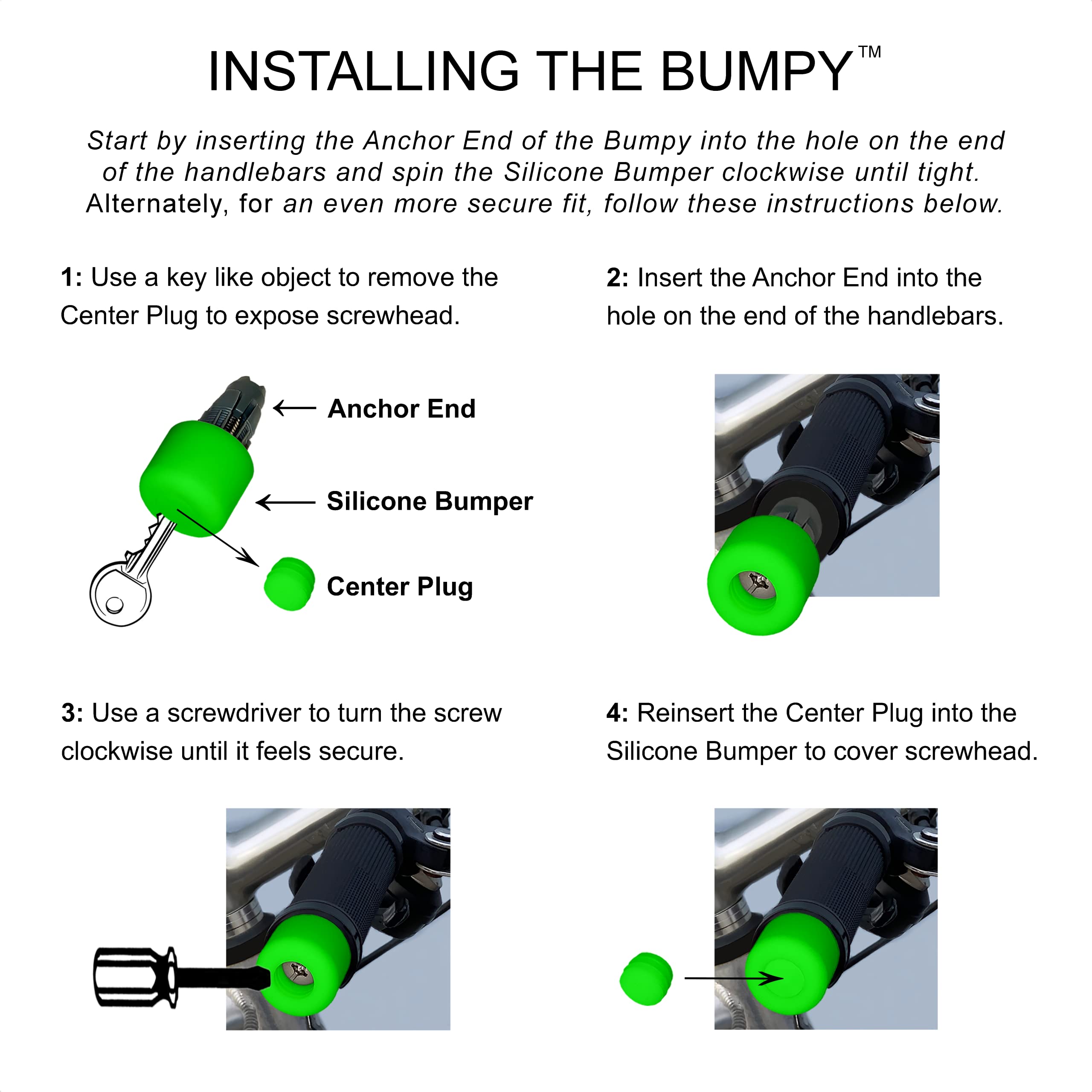 INSTALLING THE BUMPY™

Start by inserting the Anchor End of the Bumpy into the hole on the end of the handlebars and spin the Silicone Bumper clockwise until tight. Alternately, for an even more secure fit, follow these instructions below.

1: Use a key like object to remove the Center Plug to expose screwhead.

Anchor End

Silicone Bumper

Center Plug

2: Insert the Anchor End into the hole on the end of the handlebars.

3: Use a screwdriver to turn the screw clockwise until it feels secure.

4: Reinsert the Center Plug into the Silicone Bumper to cover screwhead.