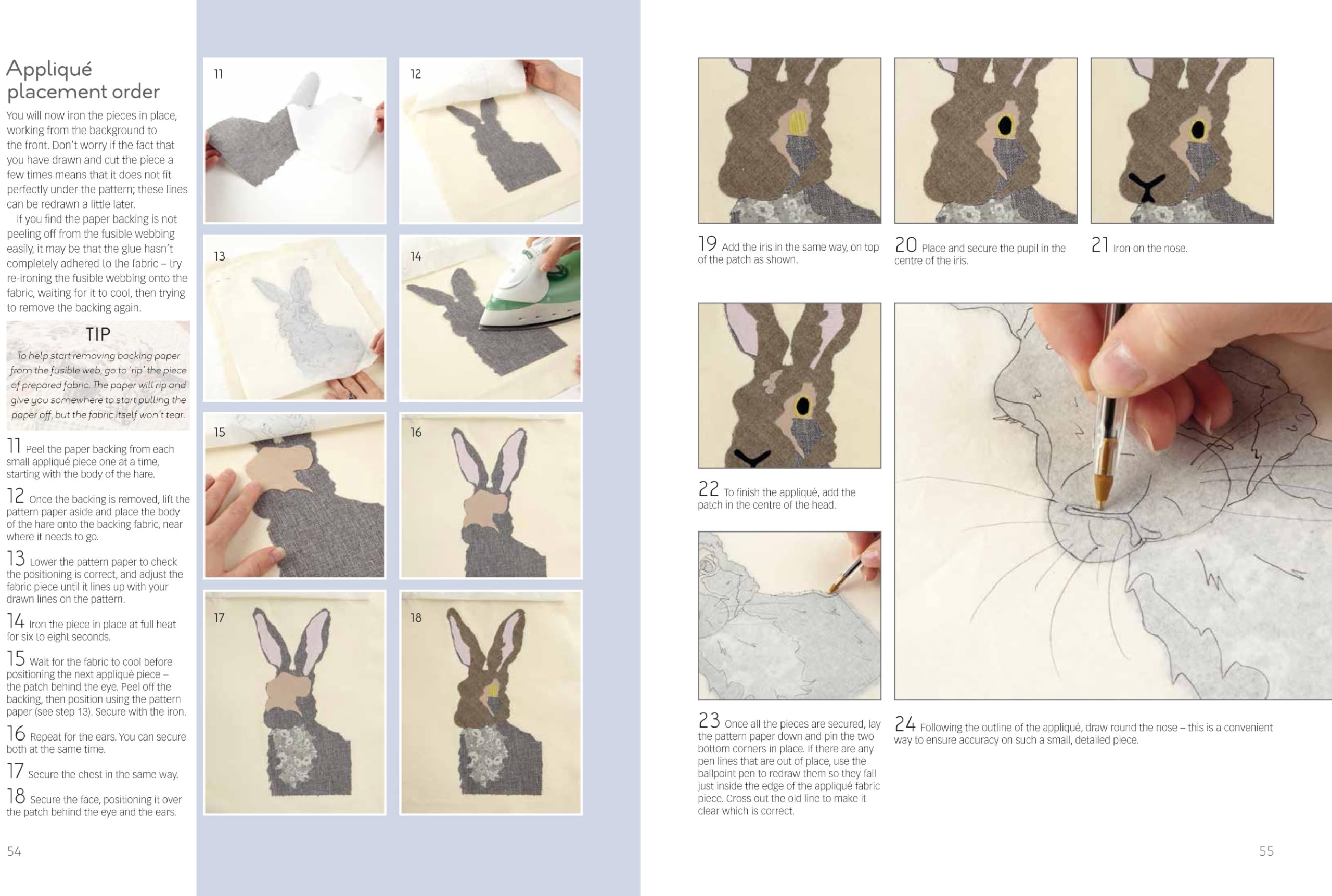 Appliqué placement order

You will now iron the pieces in place, working from the background to the front. Don't worry if the fact that you have drawn and cut the piece a few times means that it does not fit perfectly under the pattern; these lines can be redrawn a little later.

If you find the paper backing is not peeling off from the fusible webbing easily, it may be that the glue hasn't completely adhered to the fabric – try re-ironing the fusible webbing onto the fabric, waiting for it to cool, then trying to remove the backing again.

TIP

To help start removing backing paper from the fusible web, go to 'rip' the piece of prepared fabric. The paper will rip and give you somewhere to start pulling the paper off, but the fabric itself won't tear.

11 Peel the paper backing from each small appliqué piece one at a time, starting with the body of the hare.

12 Once the backing is removed, lift the pattern paper aside and place the body of the hare onto the backing fabric, near where it needs to go.

13 Lower the pattern paper to check the positioning is correct, and adjust the fabric piece until it lines up with your drawn lines on the pattern.

14 Iron the piece in place at full heat for six to eight seconds.

15 Wait for the fabric to cool before positioning the next appliqué piece – the patch behind the eye. Peel off the backing, then position using the pattern paper (see step 13). Secure with the iron.

16 Repeat for the ears. You can secure both at the same time.

17 Secure the chest in the same way.

18 Secure the face, positioning it over the patch behind the eye and the ears.

54

11

12

13

14

15

16

17

18

19 Add the iris in the same way, on top of the patch as shown.

20 Place and secure the pupil in the centre of the iris.

21 Iron on the nose.

22 To finish the appliqué, add the patch in the centre of the head.

23 Once all the pieces are secured, lay the pattern paper down and pin the two bottom corners in place. If there are any pen lines that are out of place, use the ballpoint pen to redraw them so they fall just inside the edge of the appliqué fabric piece. Cross out the old line to make it clear which is correct.

24 Following the outline of the appliqué, draw round the nose – this is a convenient way to ensure accuracy on such a small, detailed piece.

55