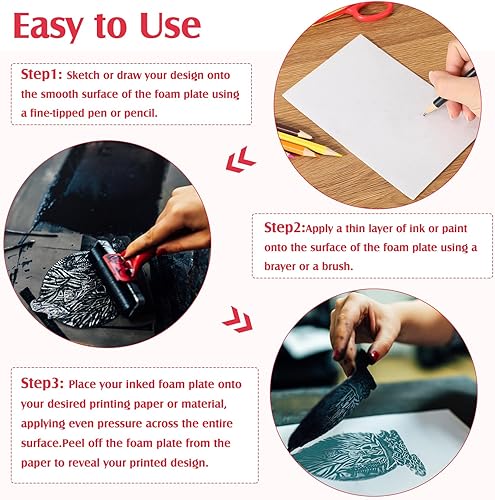 Easy to Use

Step1: Sketch or draw your design onto the smooth surface of the foam plate using a fine-tipped pen or pencil.

Step2:Apply a thin layer of ink or paint onto the surface of the foam plate using a brayer or a brush.

Step3: Place your inked foam plate onto your desired printing paper or material, applying even pressure across the entire surface.Peel off the foam plate from the paper to reveal your printed design.