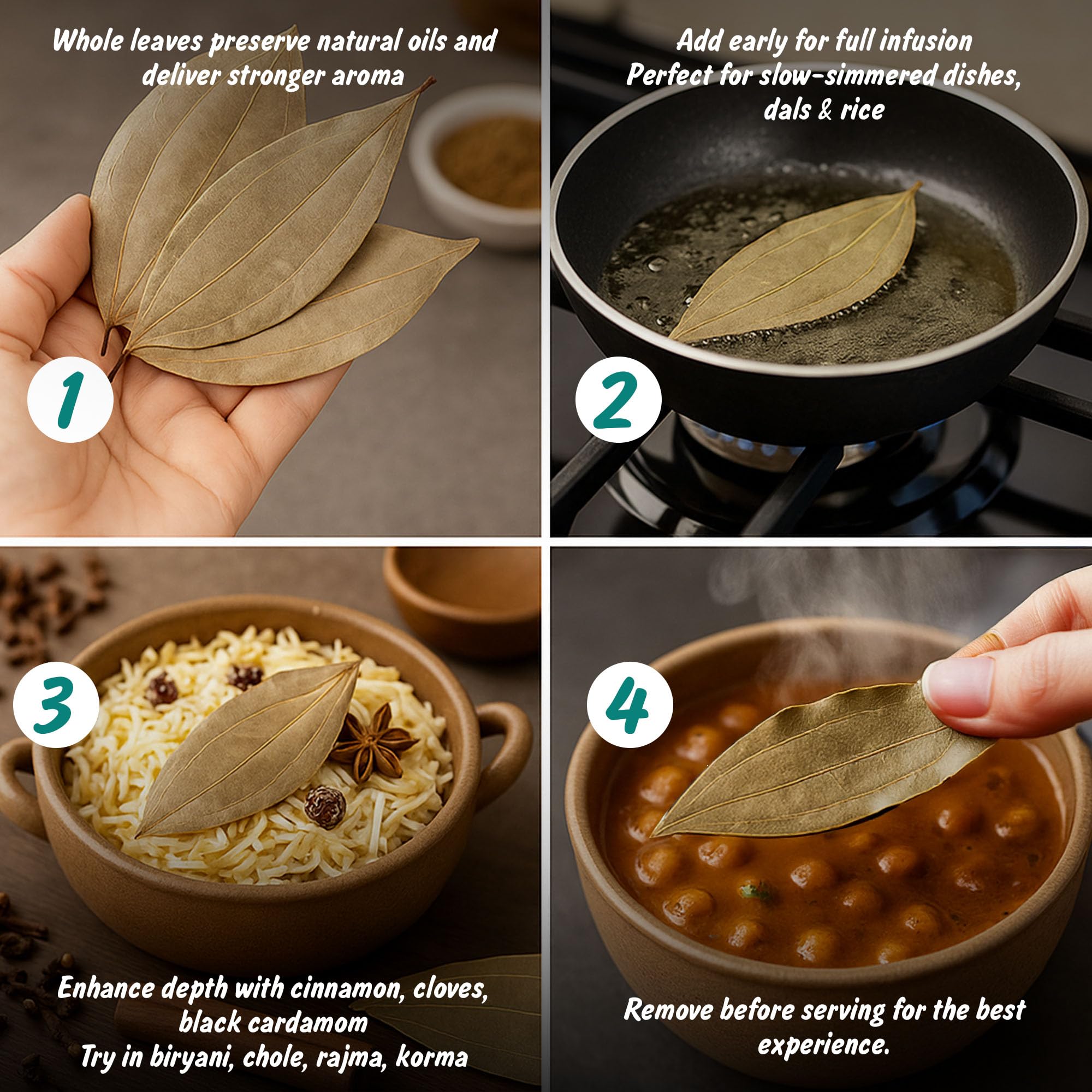 Whole leaves preserve natural oils and deliver stronger aroma

1

Add early for full infusion
Perfect for slow-simmered dishes, dals & rice

2

3

Enhance depth with cinnamon, cloves, black cardamom
Try in biryani, chole, rajma, korma

4

Remove before serving for the best experience.