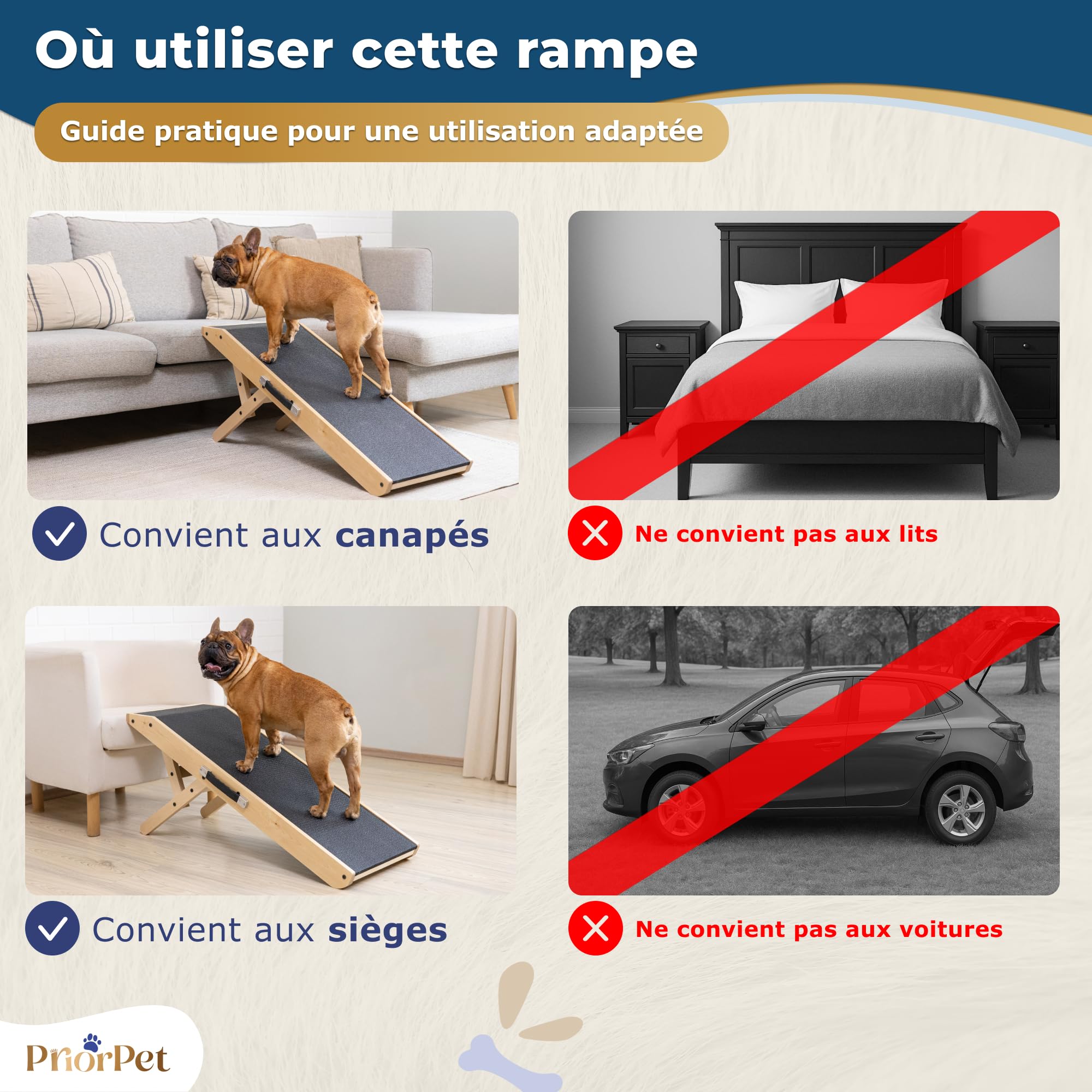 Où utiliser cette rampe

Guide pratique pour une utilisation adaptée

Convient aux canapés

Ne convient pas aux lits

Convient aux sièges

Ne convient pas aux voitures

PriorPet