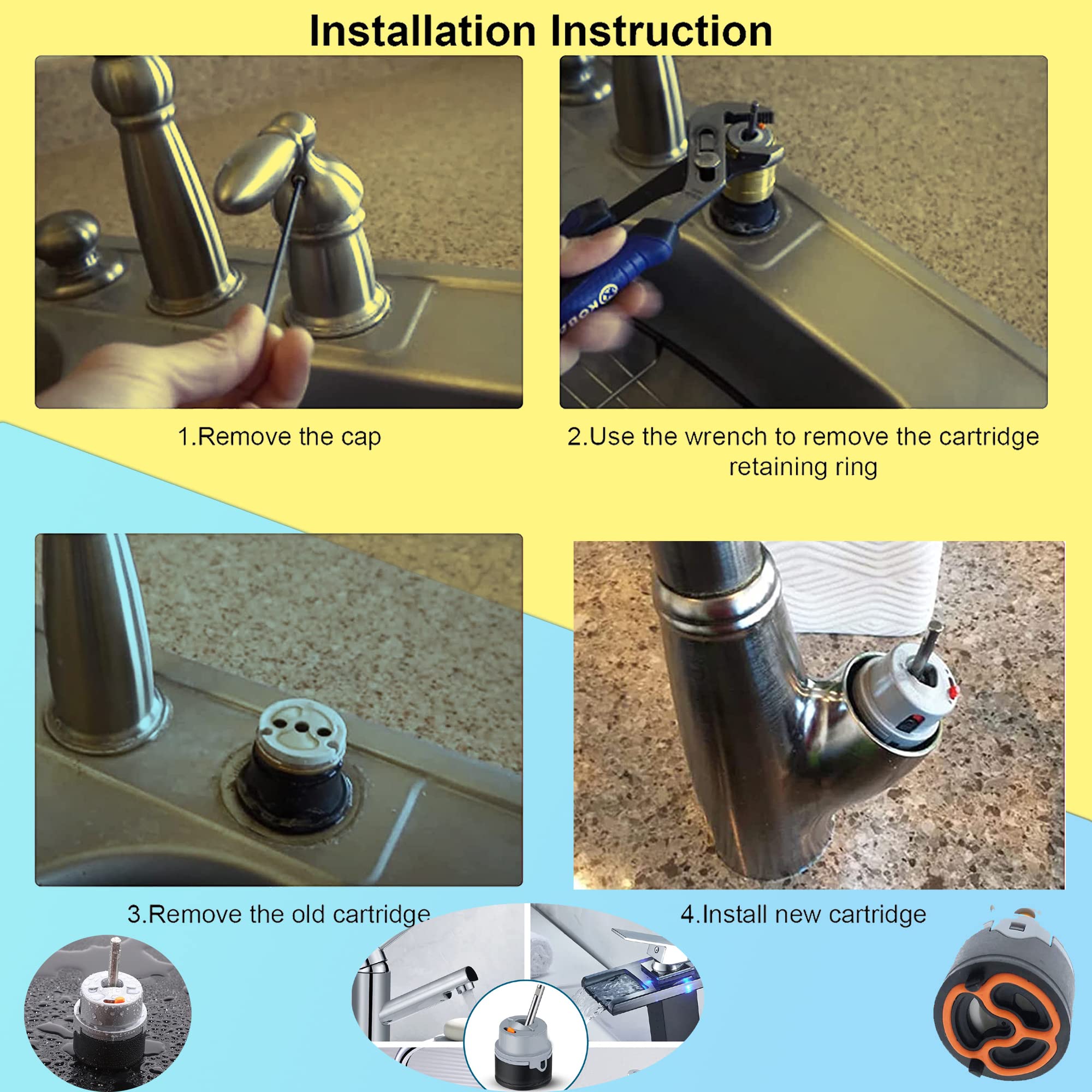 Installation Instruction

1.Remove the cap

2.Use the wrench to remove the cartridge retaining ring

3.Remove the old cartridge

4.Install new cartridge