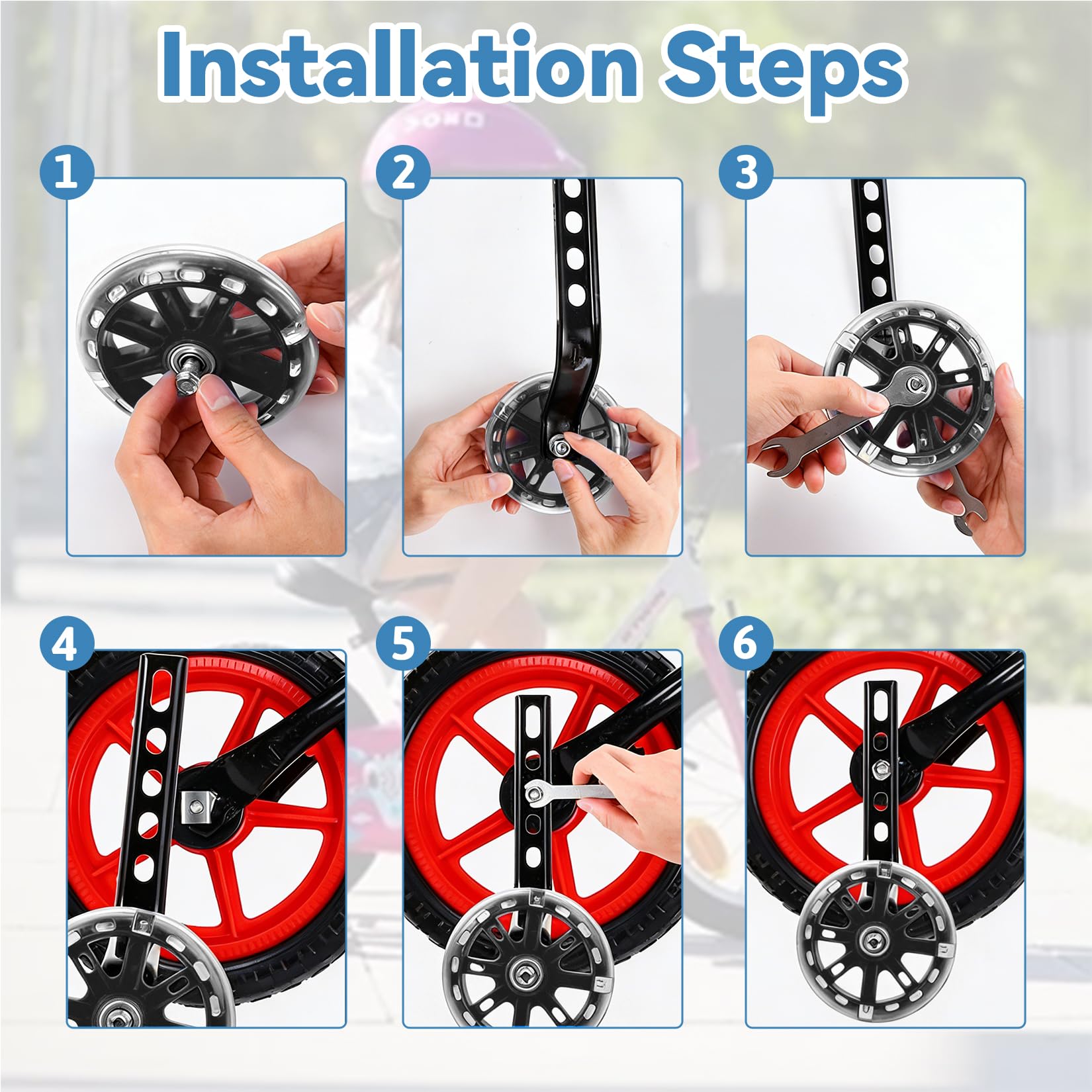 Installation Steps

1

2

3

4

5

6