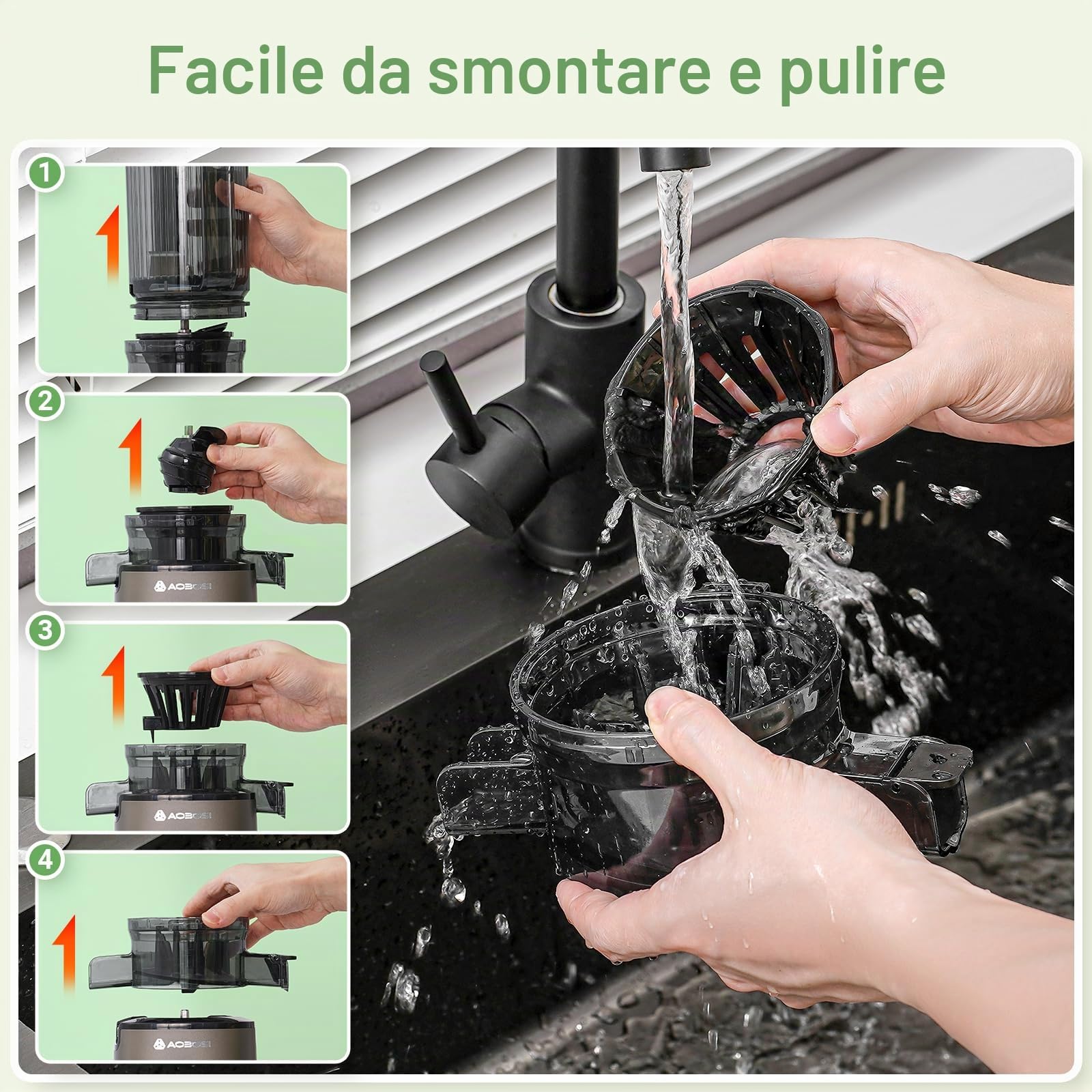 Facile da smontare e pulire

1

2

AOBOSI

3

AOBOSI

4

AOBOSI