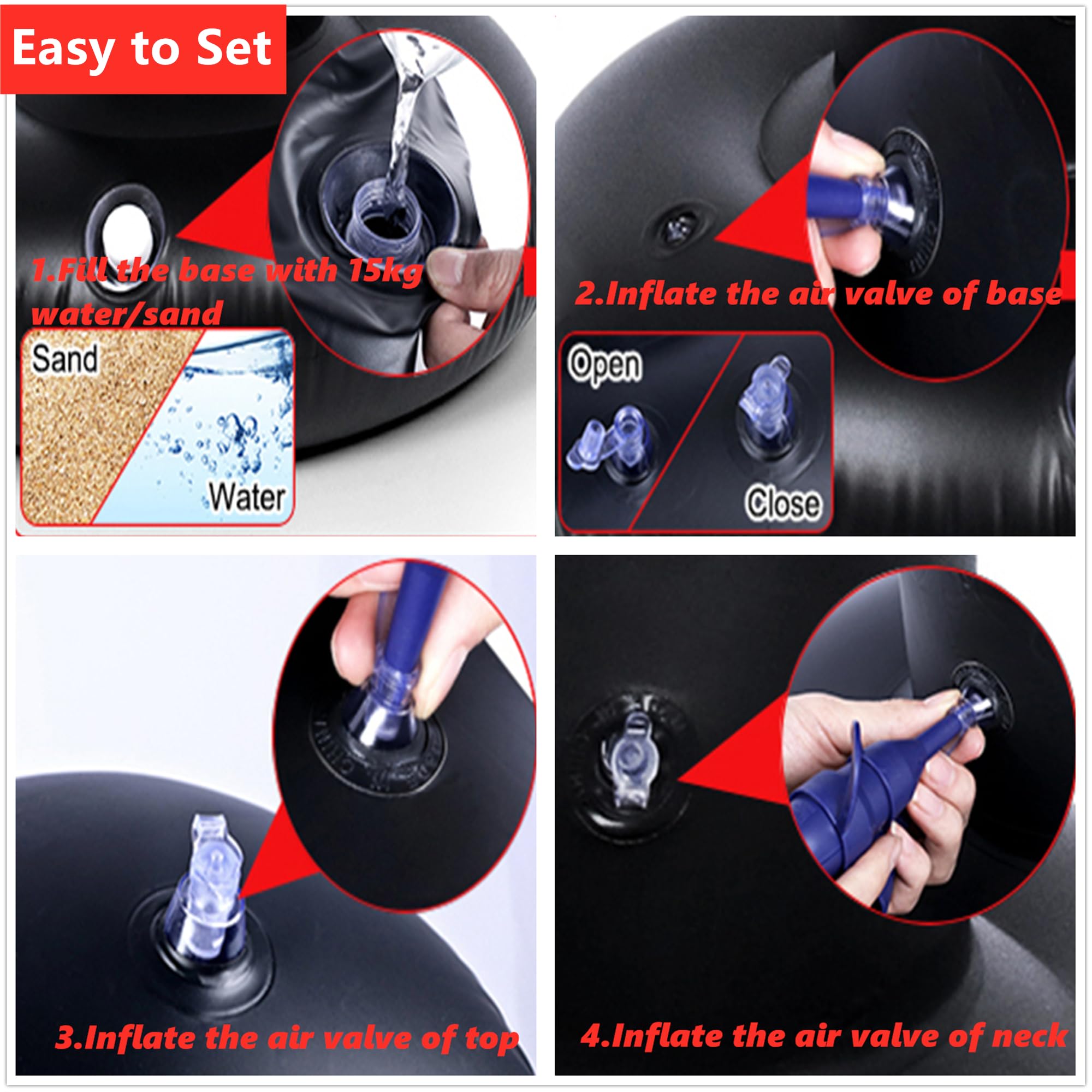 Easy to Set

1.Fill the base with 15kg water/sand

Sand

Water

2.Inflate the air valve of base

Open

Close

3.Inflate the air valve of top

4.Inflate the air valve of neck