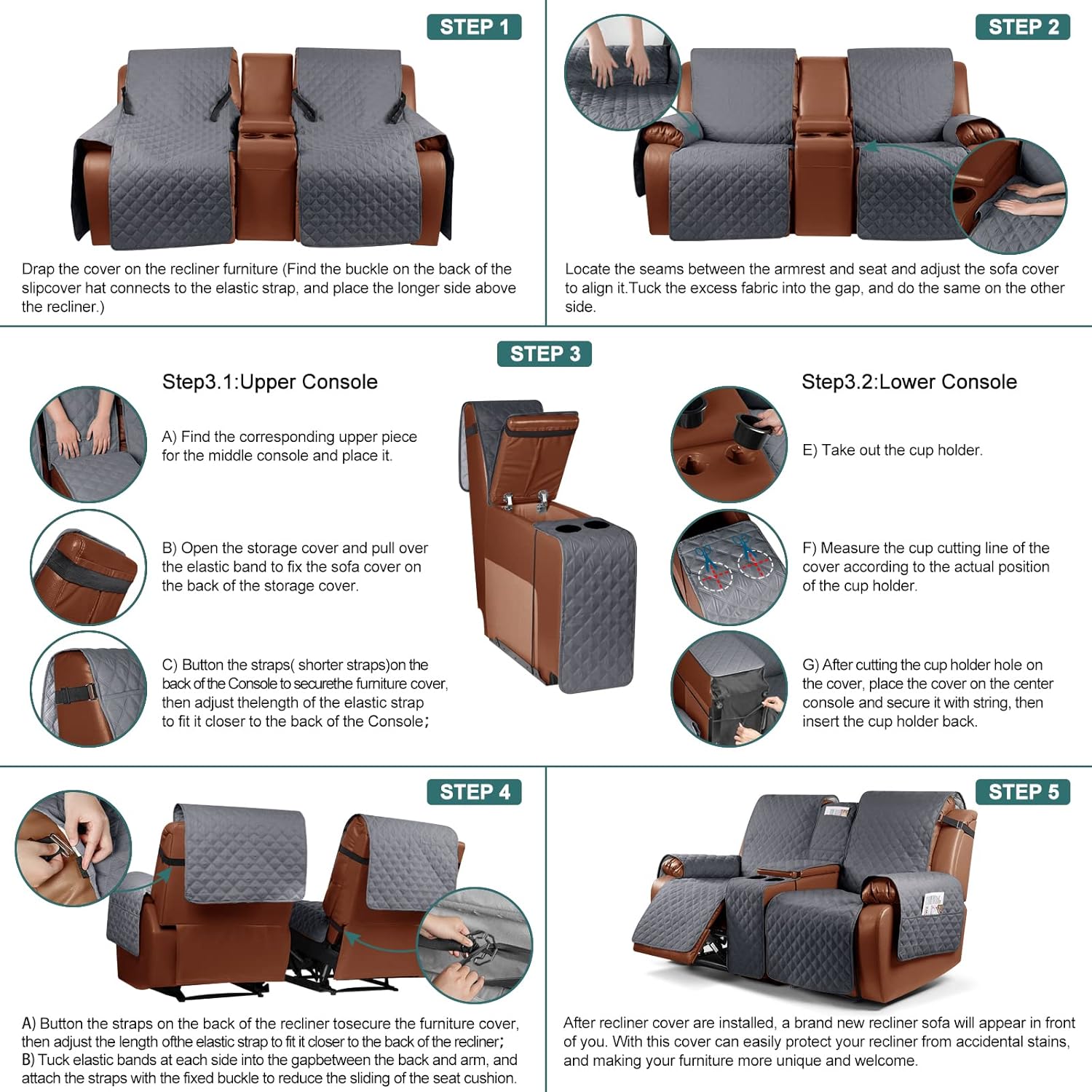 STEP 1

Drap the cover on the recliner furniture (Find the buckle on the back of the slipcover hat connects to the elastic strap, and place the longer side above the recliner.)

STEP 2

Locate the seams between the armrest and seat and adjust the sofa cover to align it.Tuck the excess fabric into the gap, and do the same on the other side.

STEP 3

Step3.1:Upper Console

A) Find the corresponding upper piece for the middle console and place it.

B) Open the storage cover and pull over the elastic band to fix the sofa cover on the back of the storage cover.

C) Button the straps( shorter straps)on the back of the Console to securethe furniture cover, then adjust thelength of the elastic strap to fit it closer to the back of the Console;

Step3.2:Lower Console

E) Take out the cup holder.

F) Measure the cup cutting line of the cover according to the actual position of the cup holder.

G) After cutting the cup holder hole on the cover, place the cover on the center console and secure it with string, then insert the cup holder back.

STEP 4

A) Button the straps on the back of the recliner tosecure the furniture cover, then adjust the length ofthe elastic strap to fit it closer to the back of the recliner;
B) Tuck elastic bands at each side into the gapbetween the back and arm, and attach the straps with the fixed buckle to reduce the sliding of the seat cushion.

STEP 5

After recliner cover are installed, a brand new recliner sofa will appear in front of you. With this cover can easily protect your recliner from accidental stains, and making your furniture more unique and welcome.