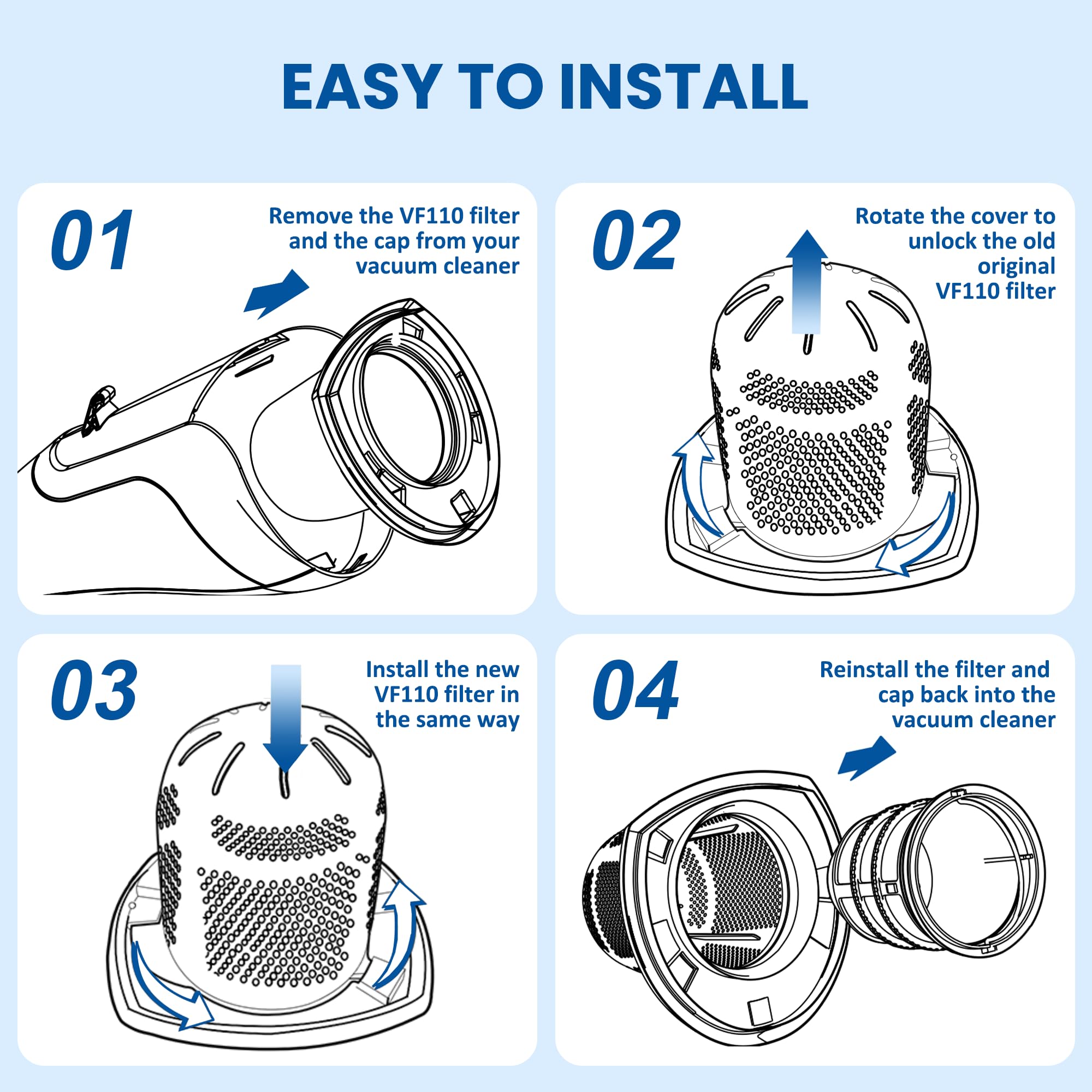 EASY TO INSTALL

01

Remove the VF110 filter and the cap from your vacuum cleaner

02

Rotate the cover to unlock the old original VF110 filter

03

Install the new VF110 filter in the same way

04

Reinstall the filter and cap back into the vacuum cleaner