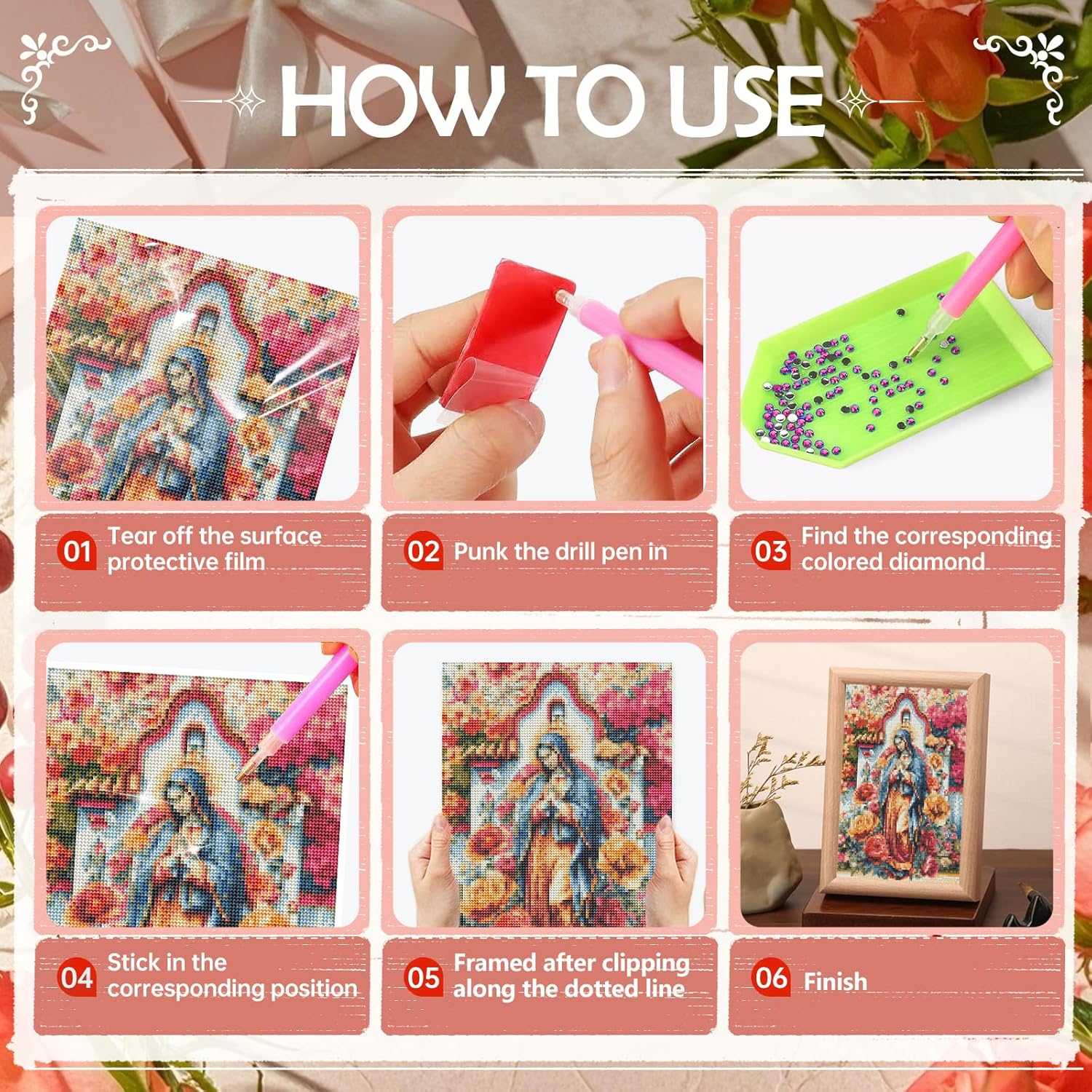 HOW TO USE

01 Tear off the surface protective film

02 Punk the drill pen in

03 Find the corresponding colored diamond

04 Stick in the corresponding position

05 Framed after clipping along the dotted line

06 Finish