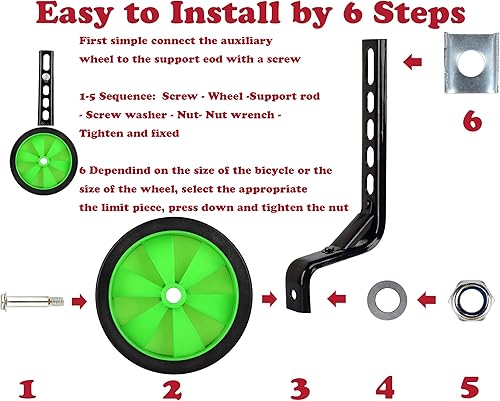 Easy to Install by 6 Steps

First simple connect the auxiliary wheel to the support eod with a screw

1-5 Sequence: Screw - Wheel -Support rod - Screw washer - Nut- Nut wrench - Tighten and fixed

6 Dependind on the size of the bicycle or the size of the wheel, select the appropriate the limit piece, press down and tighten the nut

6

1

2

3

4

5