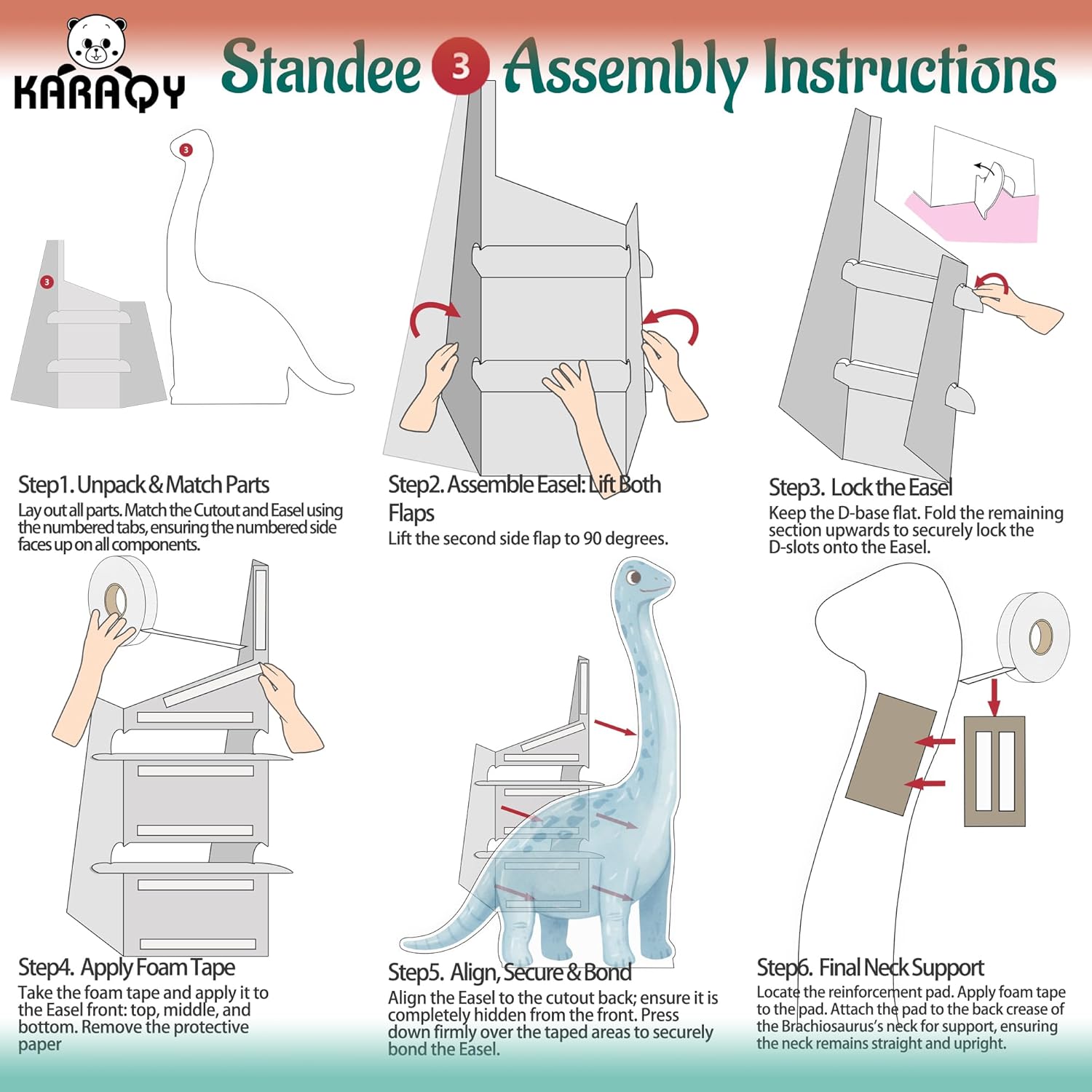 KARAQY

Standee 3 Assembly Instructions

3

3

Step1. Unpack & Match Parts
Lay out all parts. Match the Cutout and Easel using the numbered tabs, ensuring the numbered side faces up on all components.

Step2. Assemble Easel: Lift Both Flaps
Lift the second side flap to 90 degrees.

Step3. Lock the Easel
Keep the D-base flat. Fold the remaining section upwards to securely lock the D-slots onto the Easel.

Step4. Apply Foam Tape
Take the foam tape and apply it to the Easel front: top, middle, and bottom. Remove the protective paper

Step5. Align, Secure & Bond
Align the Easel to the cutout back; ensure it is completely hidden from the front. Press down firmly over the taped areas to securely bond the Easel.

Step6. Final Neck Support
Locate the reinforcement pad. Apply foam tape to the pad. Attach the pad to the back crease of the Brachiosaurus's neck for support, ensuring the neck remains straight and upright.