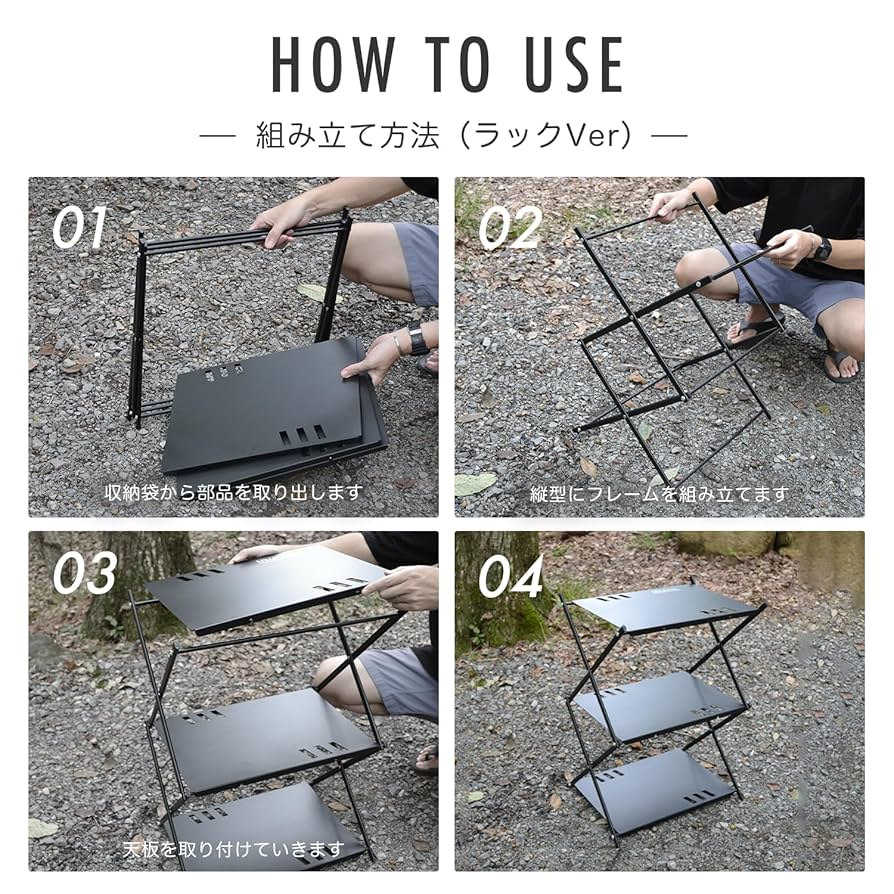 HOW TO USE

— 組み立て方法（ラックVer）—

01

収納袋から部品を取り出します

02

縦型にフレームを組み立てます

03

天板を取り付けていきます

04