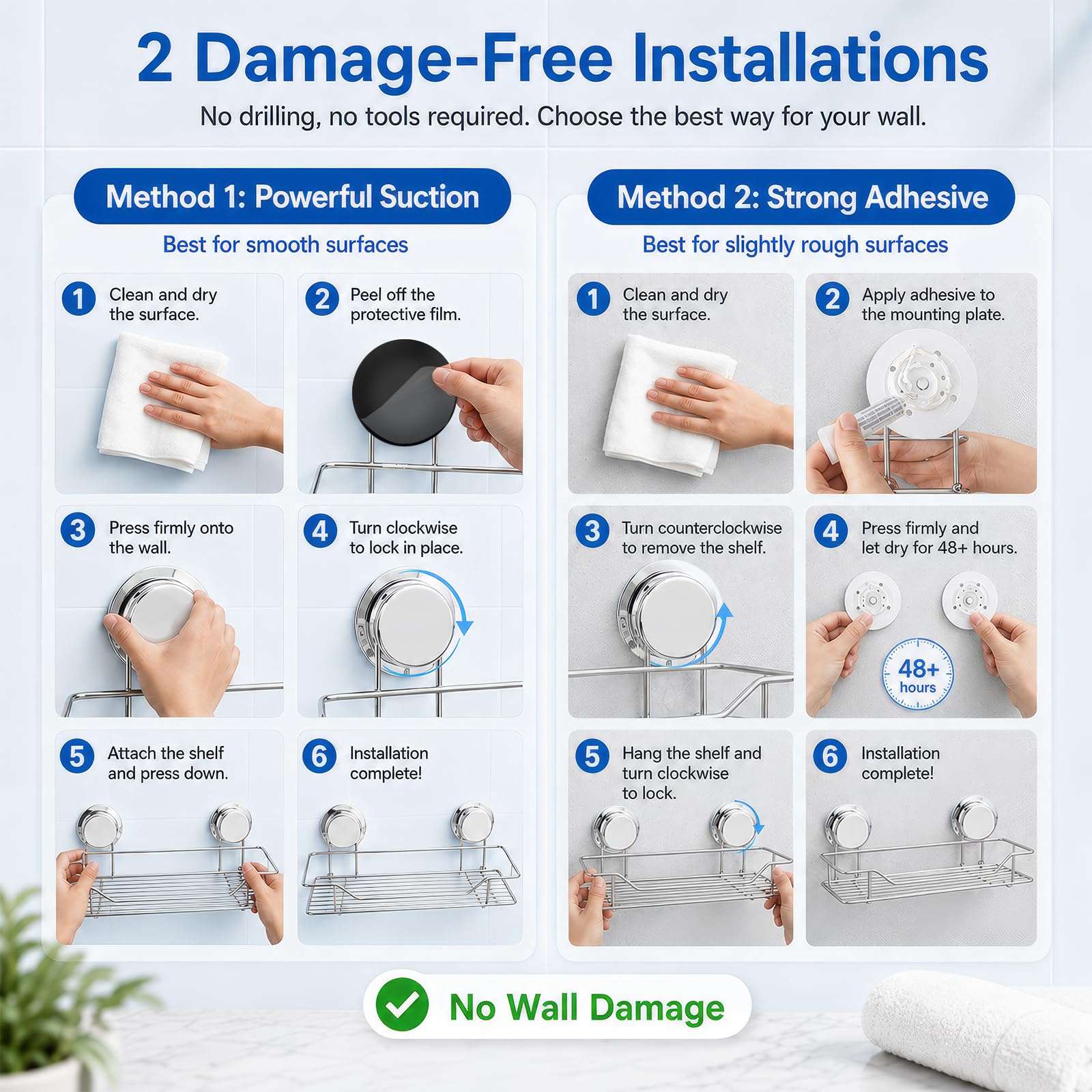 2 Damage-Free Installations

No drilling, no tools required. Choose the best way for your wall.

Method 1: Powerful Suction

Best for smooth surfaces

1 Clean and dry the surface.

2 Peel off the protective film.

3 Press firmly onto the wall.

4 Turn clockwise to lock in place.

5 Attach the shelf and press down.

6 Installation complete!

Method 2: Strong Adhesive

Best for slightly rough surfaces

1 Clean and dry the surface.

2 Apply adhesive to the mounting plate.

3 Turn counterclockwise to remove the shelf.

4 Press firmly and let dry for 48+ hours.

48+ hours

5 Hang the shelf and turn clockwise to lock.

6 Installation complete!

No Wall Damage