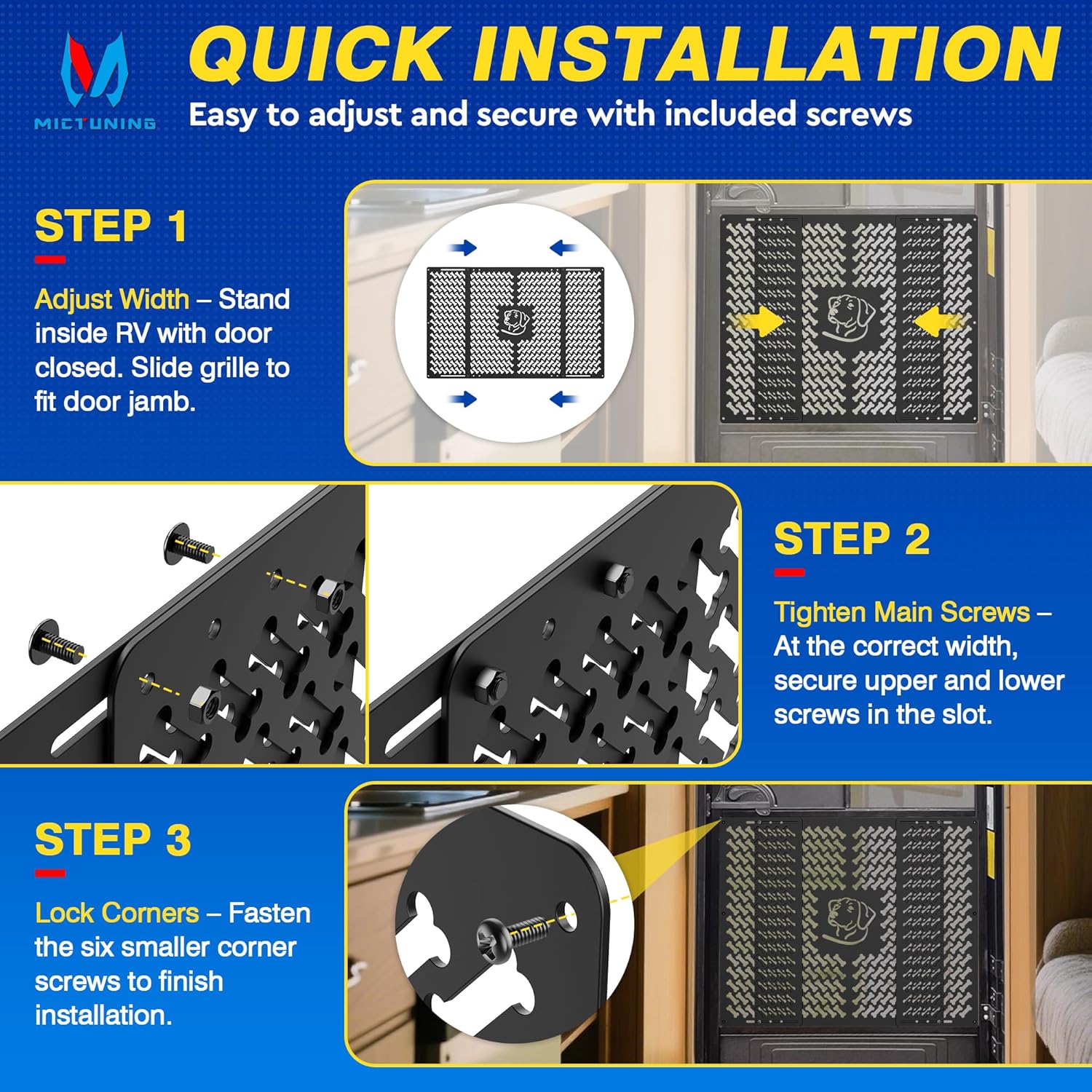 MICTUNING

QUICK INSTALLATION

Easy to adjust and secure with included screws

STEP 1

Adjust Width – Stand inside RV with door closed. Slide grille to fit door jamb.

STEP 2

Tighten Main Screws – At the correct width, secure upper and lower screws in the slot.

STEP 3

Lock Corners – Fasten the six smaller corner screws to finish installation.