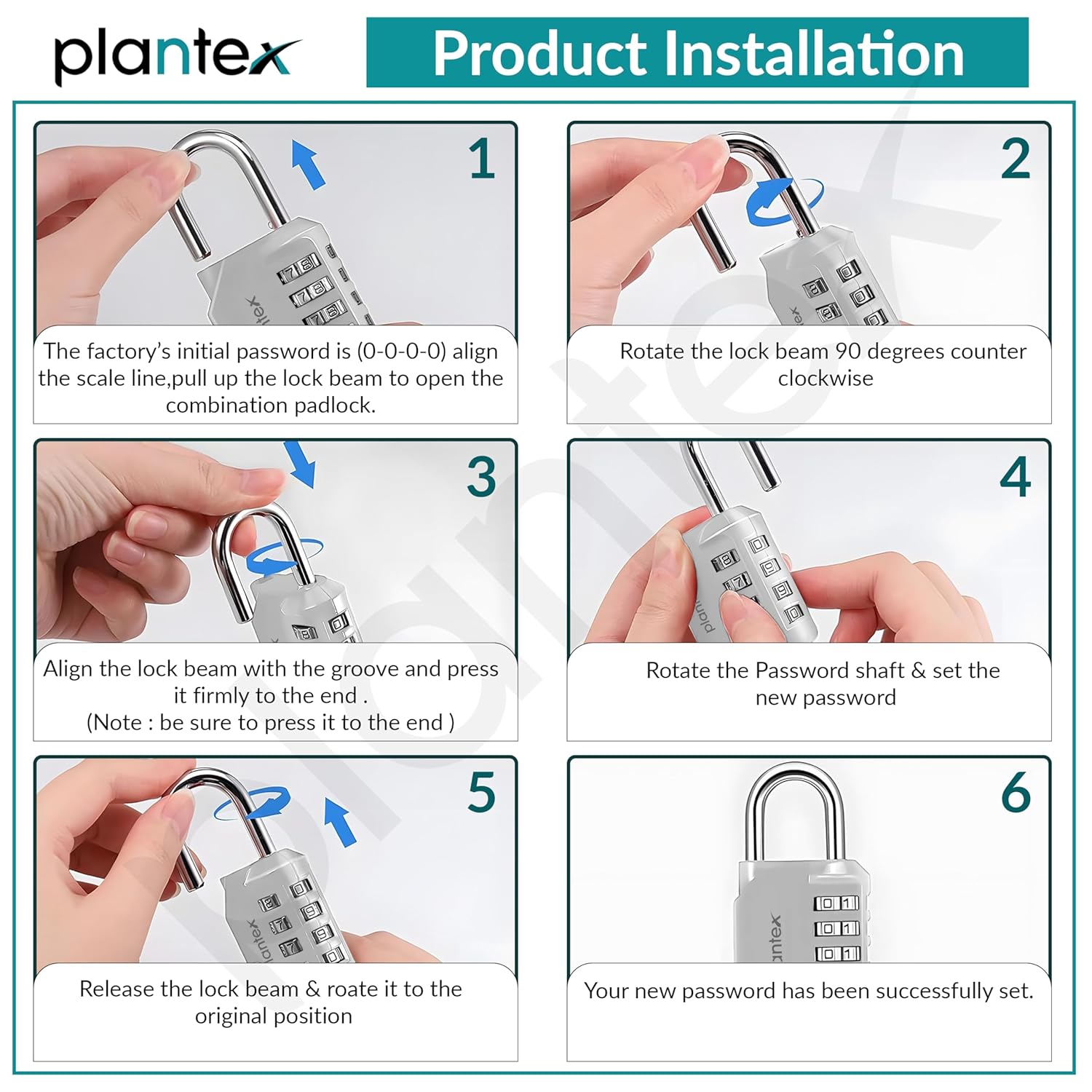 plantex

Product Installation

1

The factory's initial password is (0-0-0-0) align the scale line,pull up the lock beam to open the combination padlock.

2

Rotate the lock beam 90 degrees counter clockwise

3

Align the lock beam with the groove and press it firmly to the end .
(Note : be sure to press it to the end )

4

Rotate the Password shaft & set the new password

5

Release the lock beam & roate it to the original position

6

Your new password has been successfully set.