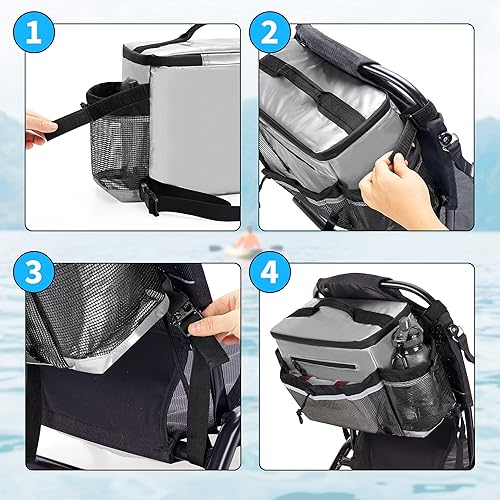 1

2

3

4