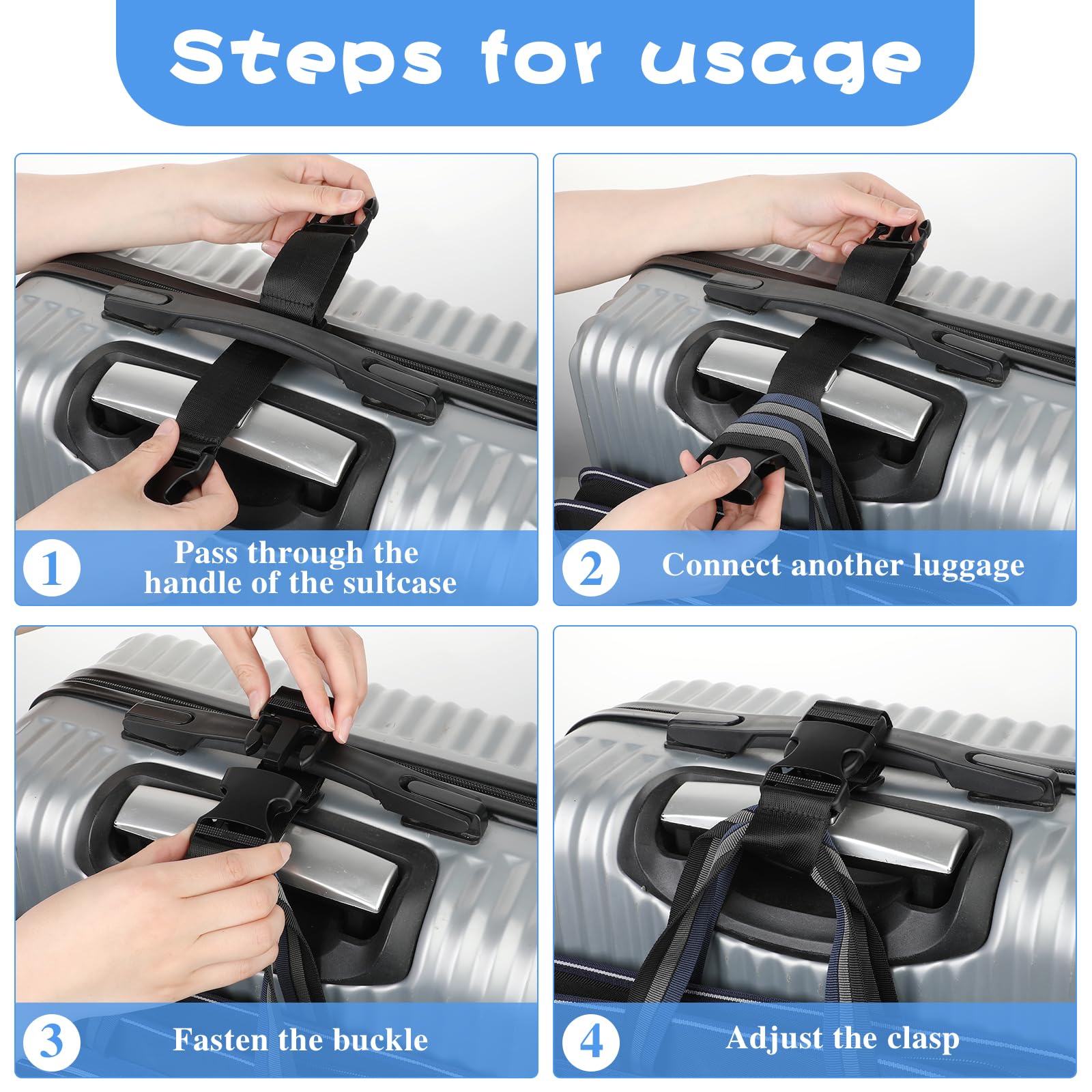 Steps for usage

1 Pass through the handle of the sultcase

2 Connect another luggage

3 Fasten the buckle

4 Adjust the clasp