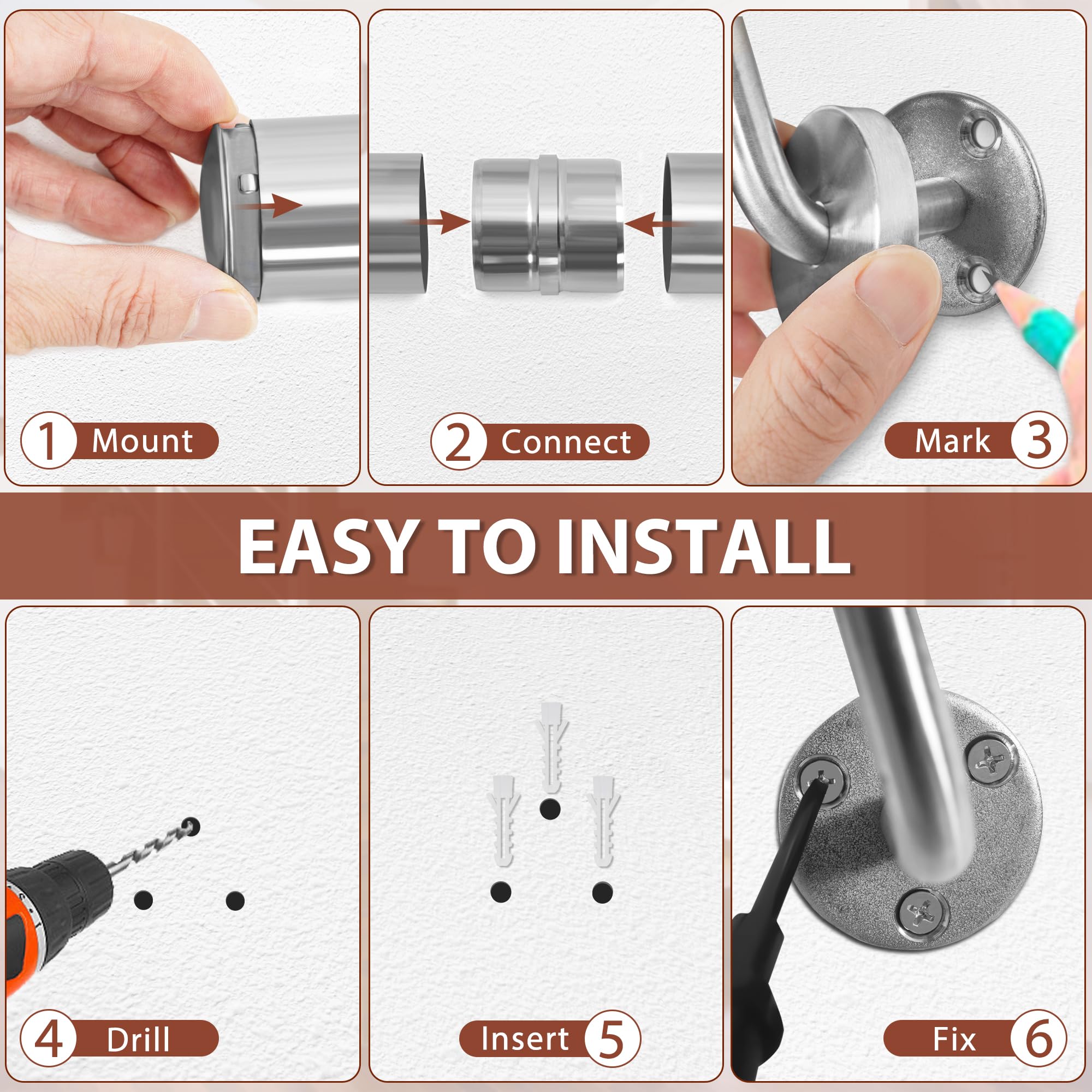 1 Mount

2 Connect

Mark 3

EASY TO INSTALL

4 Drill

Insert 5

Fix 6