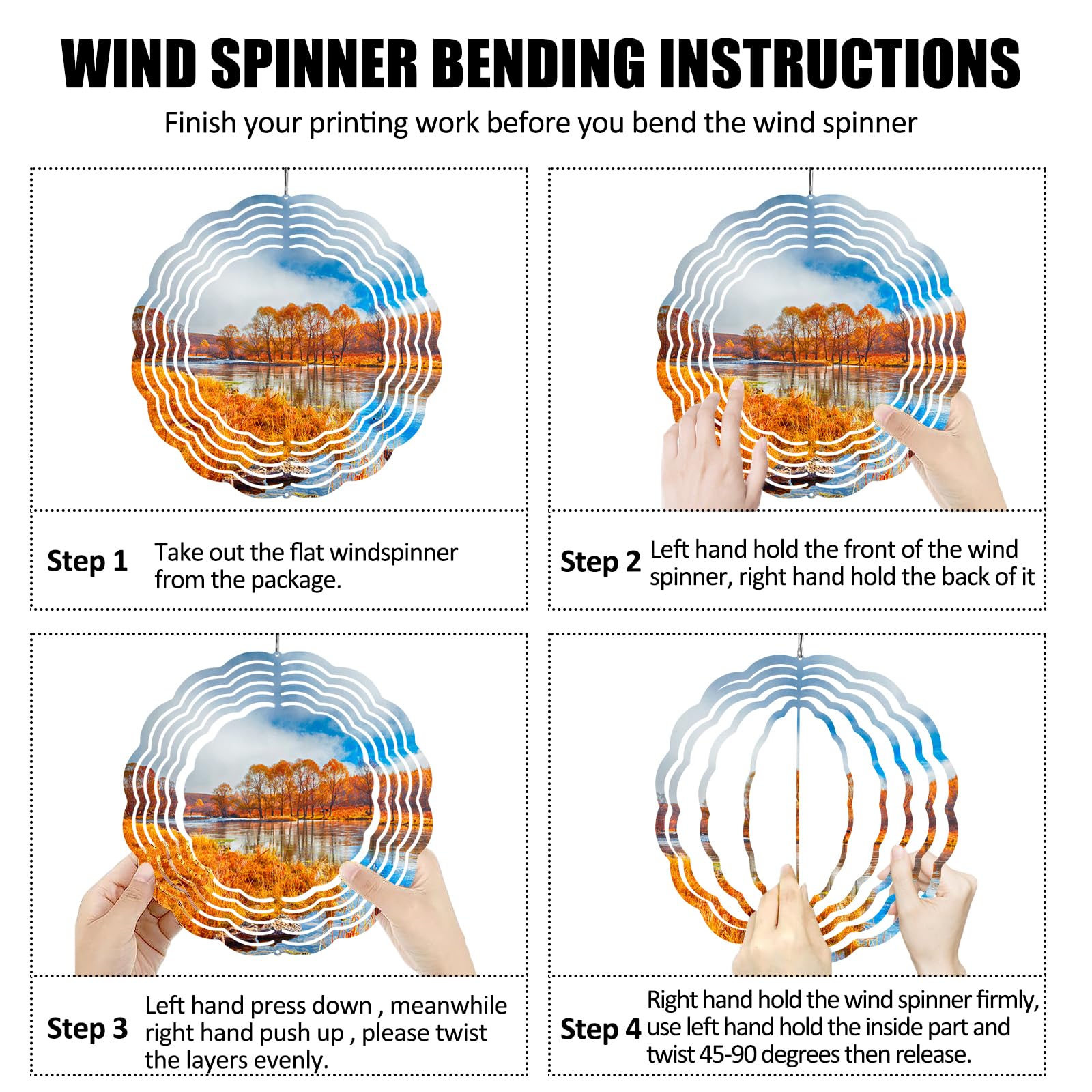 WIND SPINNER BENDING INSTRUCTIONS

Finish your printing work before you bend the wind spinner

Step 1 Take out the flat windspinner from the package.

Step 2 Left hand hold the front of the wind spinner, right hand hold the back of it

Step 3 Left hand press down , meanwhile right hand push up , please twist the layers evenly.

Step 4 Right hand hold the wind spinner firmly, use left hand hold the inside part and twist 45-90 degrees then release.