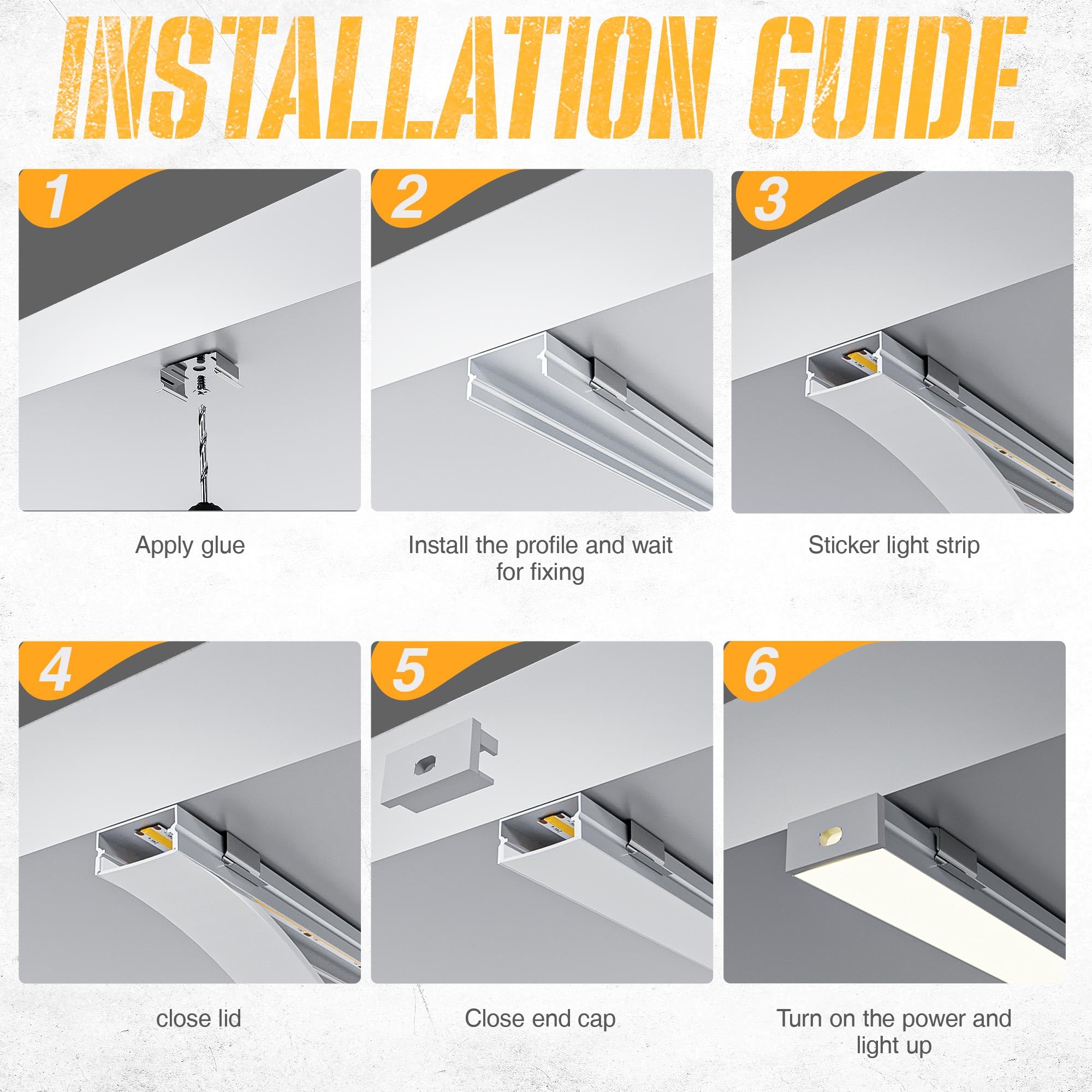 INSTALLATION GUIDE

1

Apply glue

2

Install the profile and wait for fixing

3

Sticker light strip

4

close lid

5

Close end cap

6

Turn on the power and light up