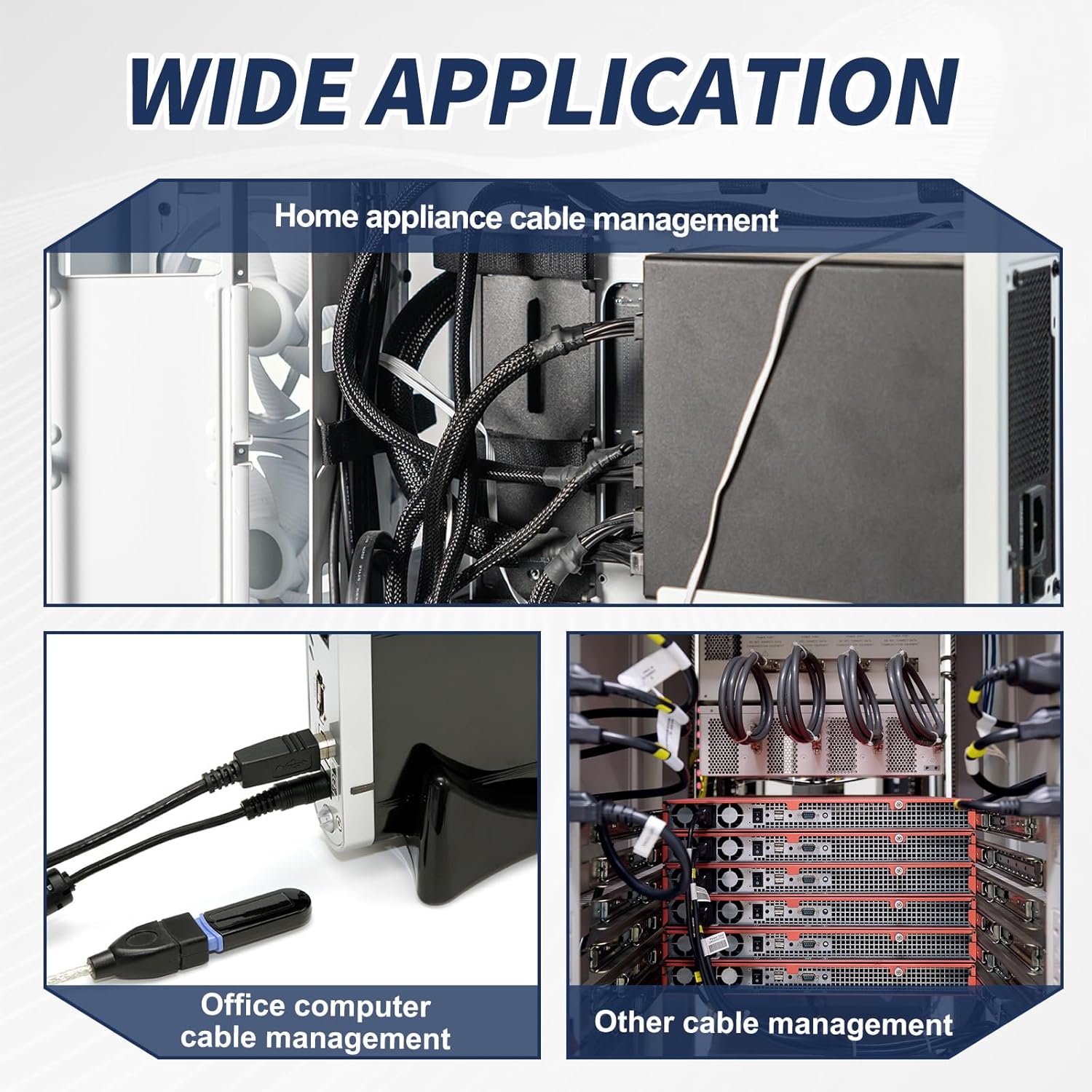 WIDE APPLICATION

Home appliance cable management

Office computer cable management

Other cable management