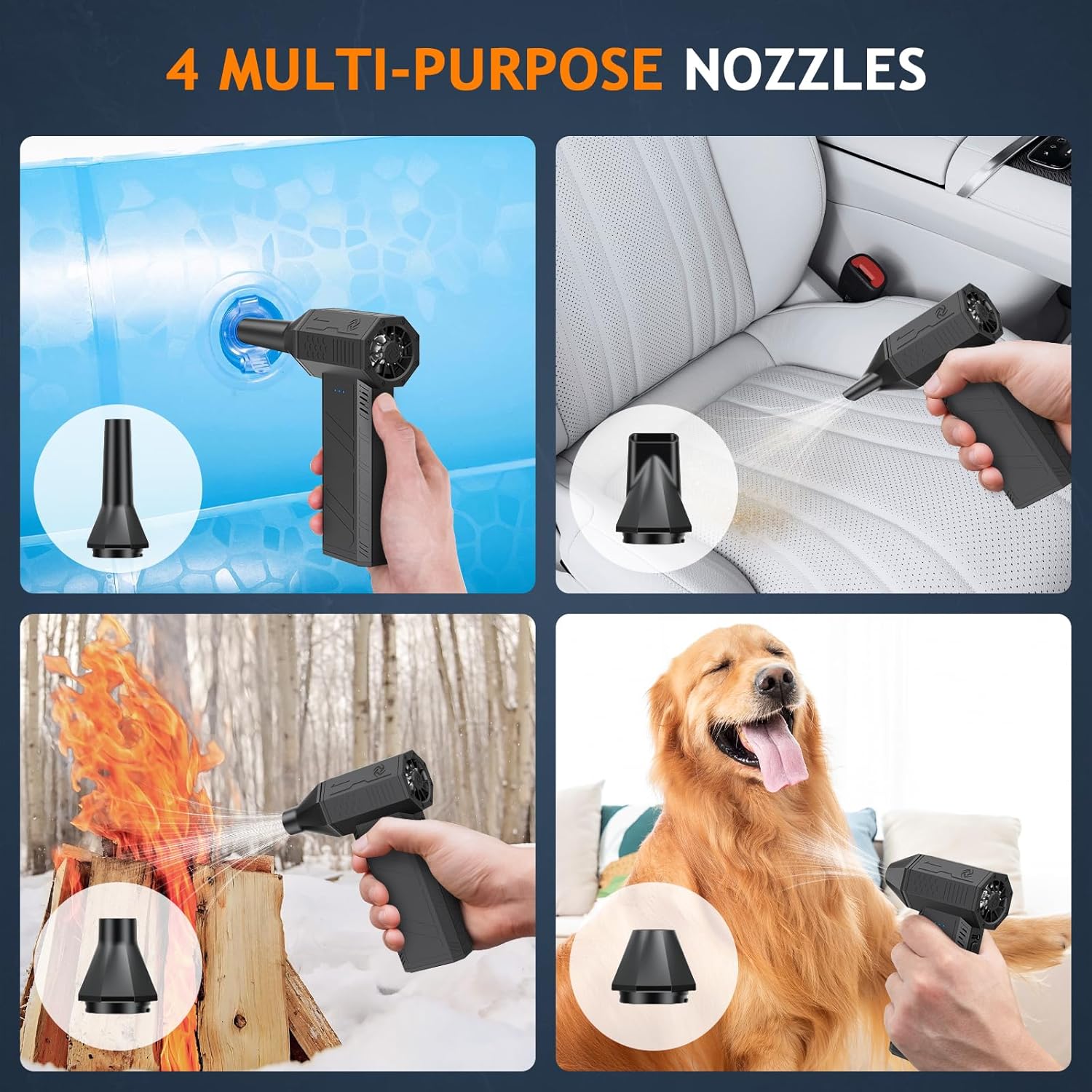 4 MULTI-PURPOSE NOZZLES