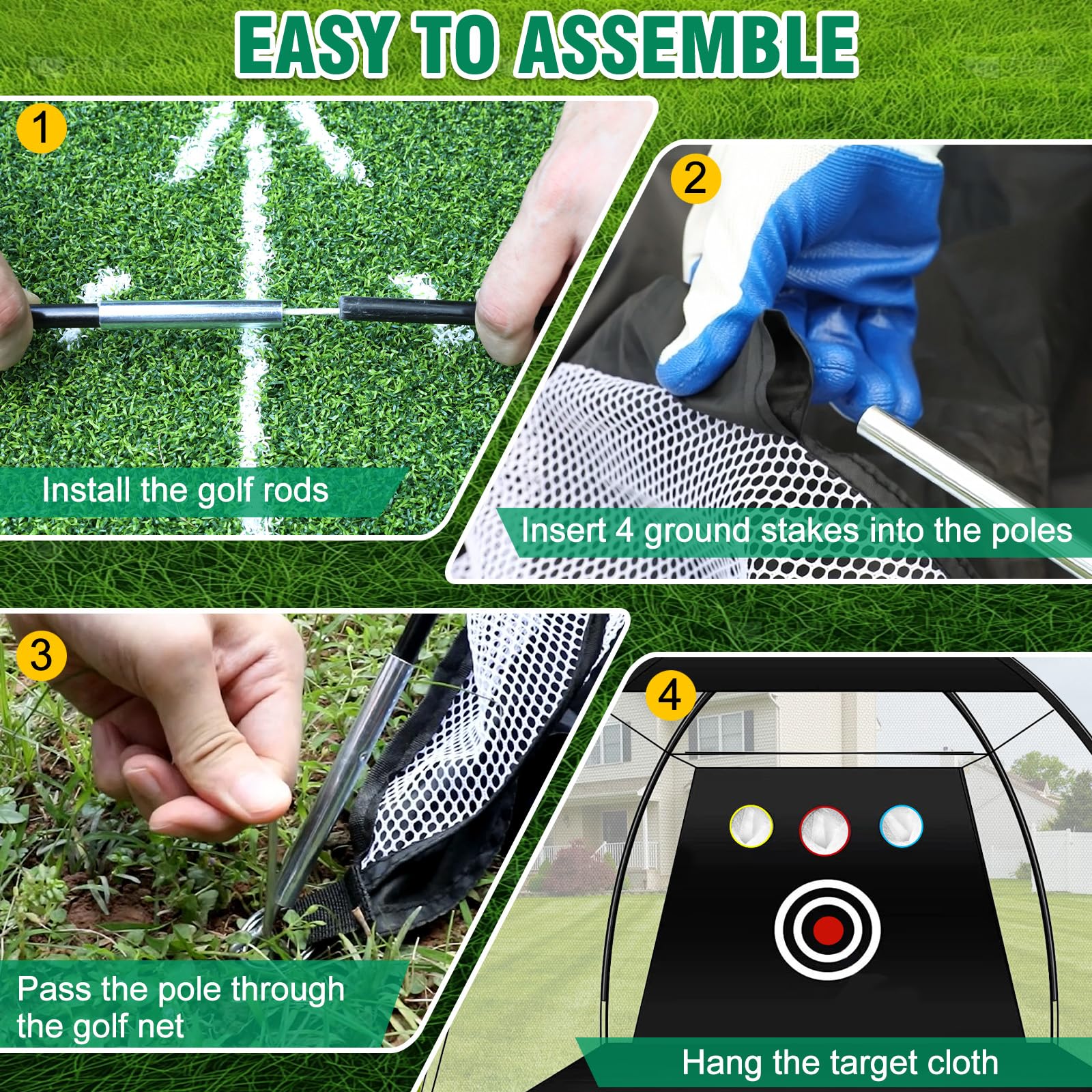 EASY TO ASSEMBLE

1
Install the golf rods

2
Insert 4 ground stakes into the poles

3
Pass the pole through the golf net

4
Hang the target cloth