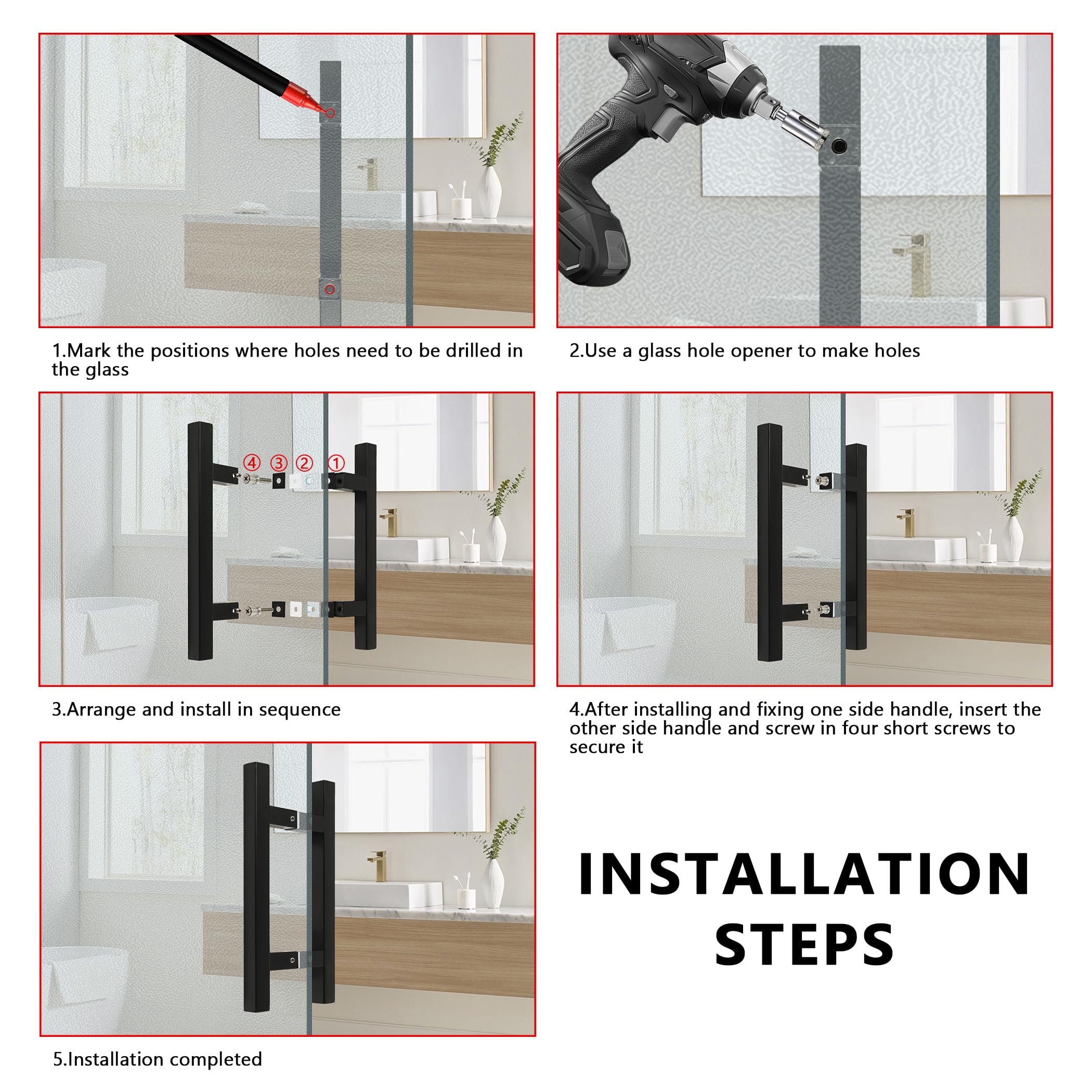 1.Mark the positions where holes need to be drilled in the glass

2.Use a glass hole opener to make holes

④ ③ ② ①

3.Arrange and install in sequence

4.After installing and fixing one side handle, insert the other side handle and screw in four short screws to secure it

5.Installation completed

INSTALLATION STEPS