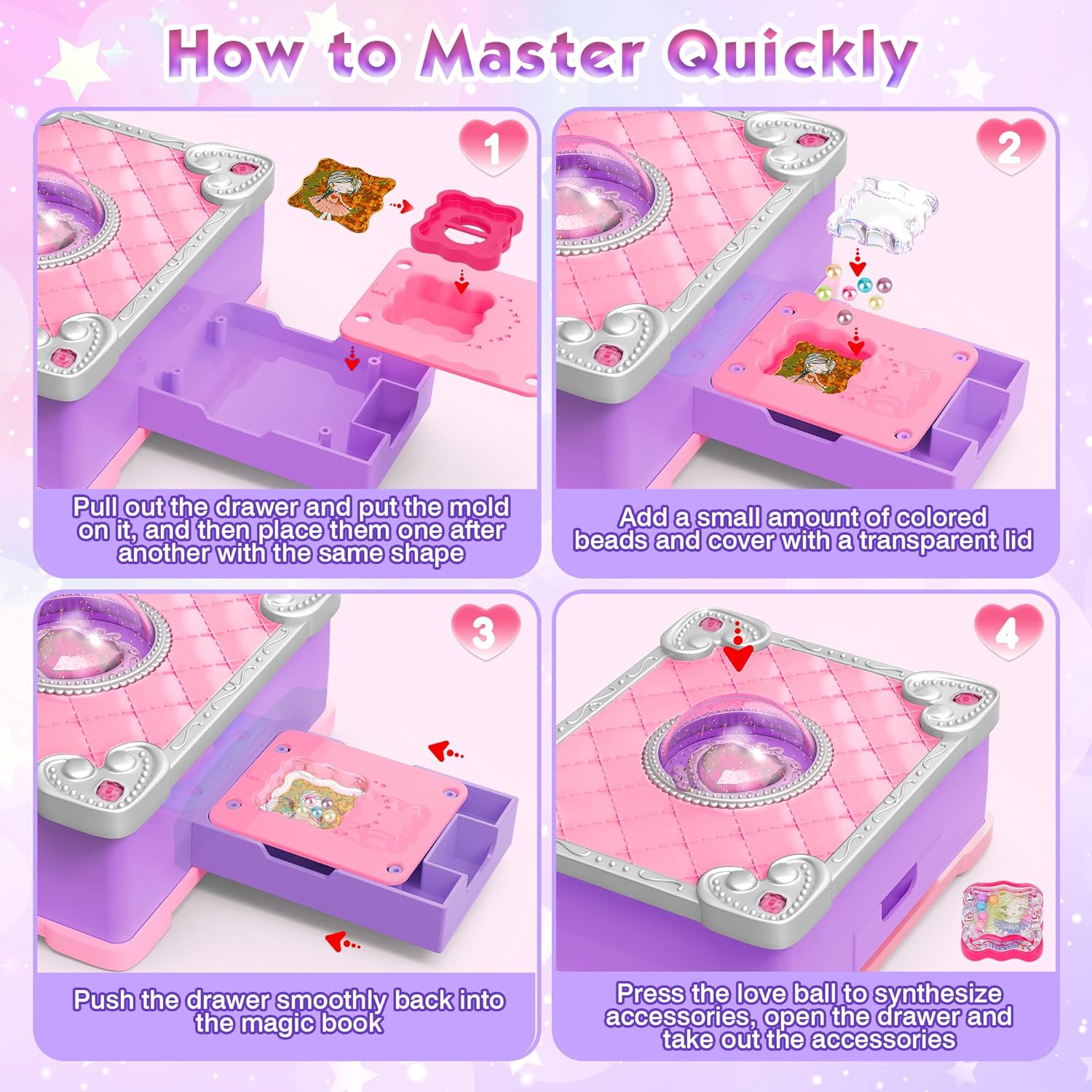 How to Master Quickly

1

Pull out the drawer and put the mold on it, and then place them one after another with the same shape

2

Add a small amount of colored beads and cover with a transparent lid

3

Push the drawer smoothly back into the magic book

4

Press the love ball to synthesize accessories, open the drawer and take out the accessories