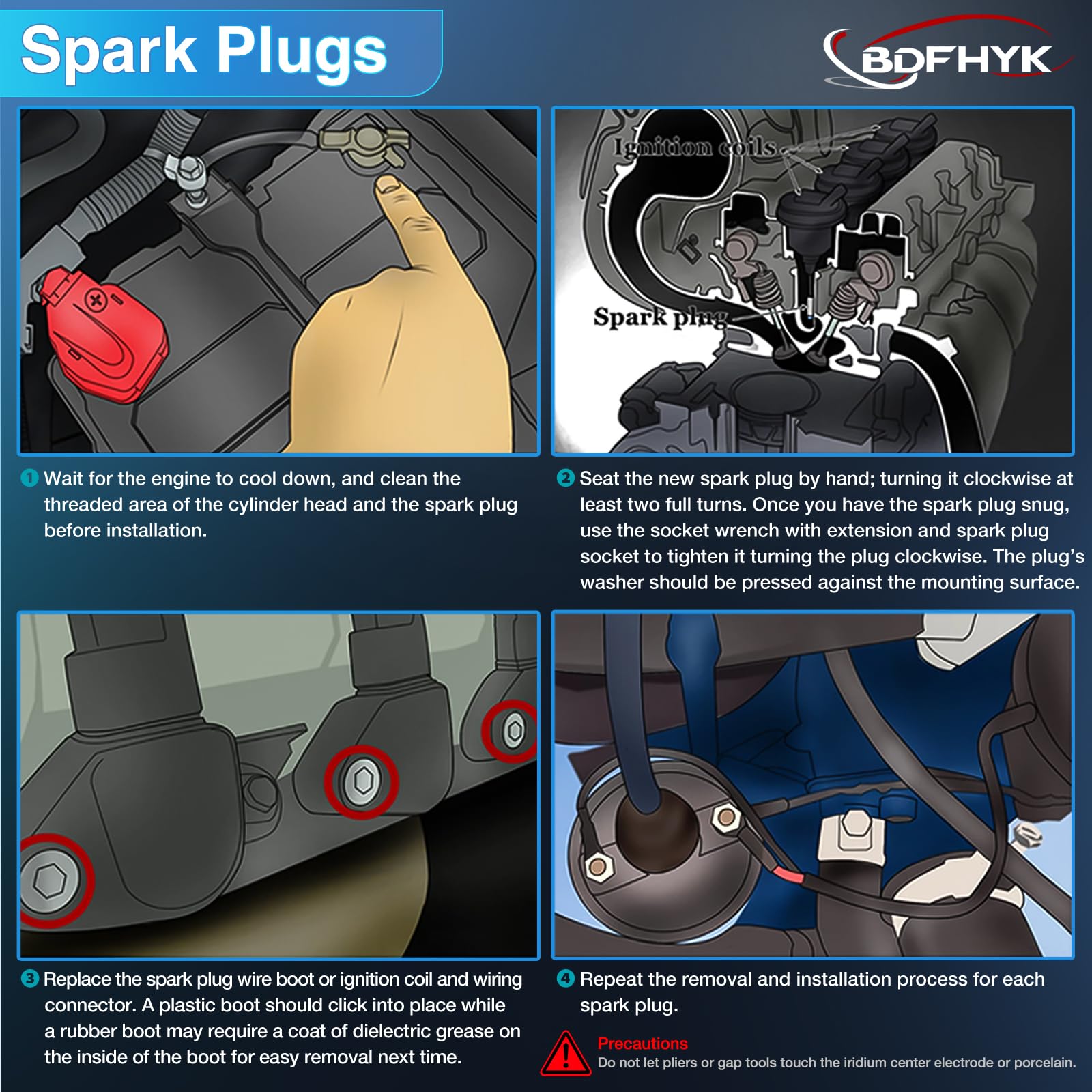 Spark Plugs

BDFHYK

Ignition coils

Spark plug

1 Wait for the engine to cool down, and clean the threaded area of the cylinder head and the spark plug before installation.

2 Seat the new spark plug by hand; turning it clockwise at least two full turns. Once you have the spark plug snug, use the socket wrench with extension and spark plug socket to tighten it turning the plug clockwise. The plug's washer should be pressed against the mounting surface.

3 Replace the spark plug wire boot or ignition coil and wiring connector. A plastic boot should click into place while a rubber boot may require a coat of dielectric grease on the inside of the boot for easy removal next time.

4 Repeat the removal and installation process for each spark plug.

Precautions
Do not let pliers or gap tools touch the iridium center electrode or porcelain.