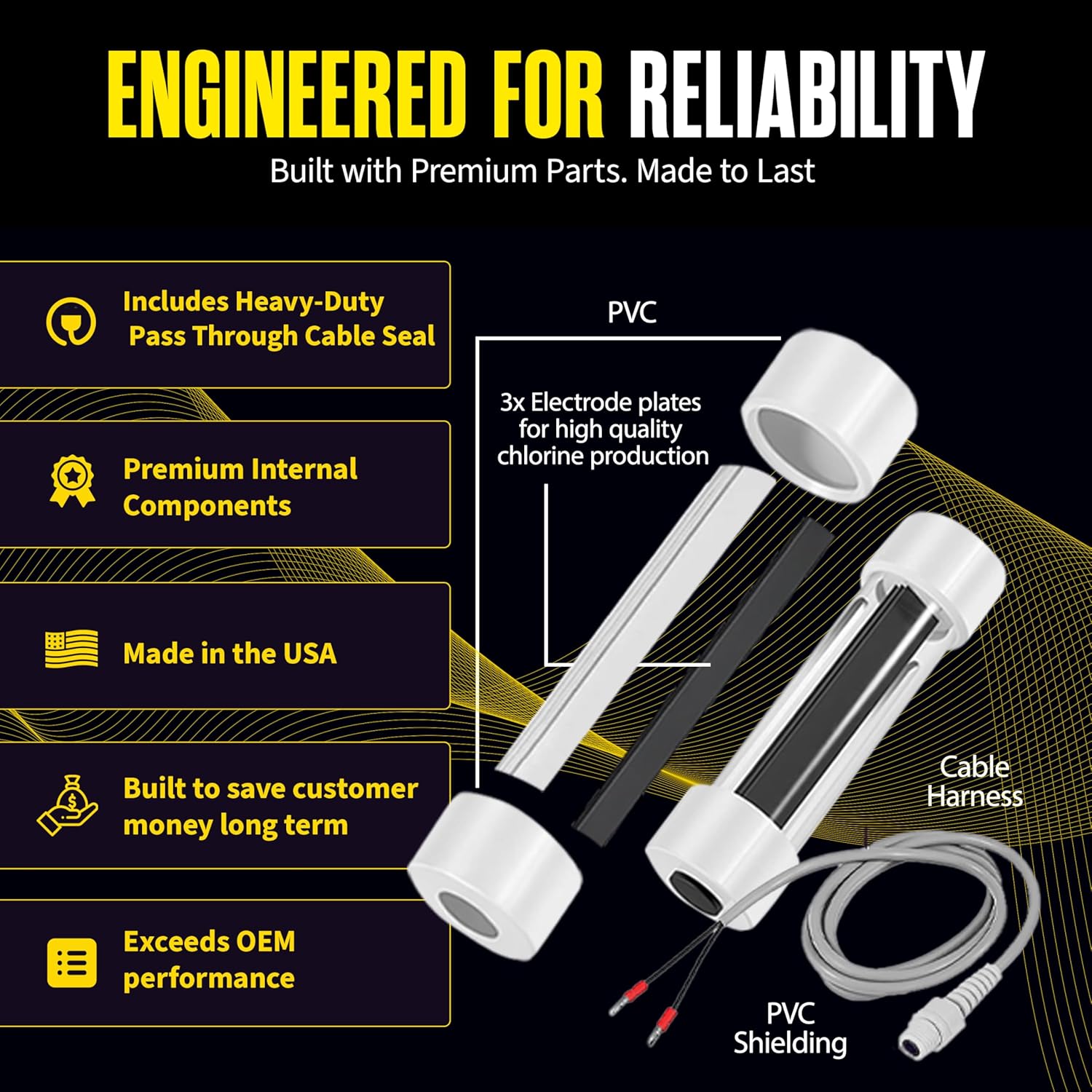 ENGINEERED FOR RELIABILITY

Built with Premium Parts. Made to Last

Includes Heavy-Duty Pass Through Cable Seal

Premium Internal Components

Made in the USA

Built to save customer money long term

Exceeds OEM performance

PVC

3x Electrode plates for high quality chlorine production

Cable Harness

PVC Shielding