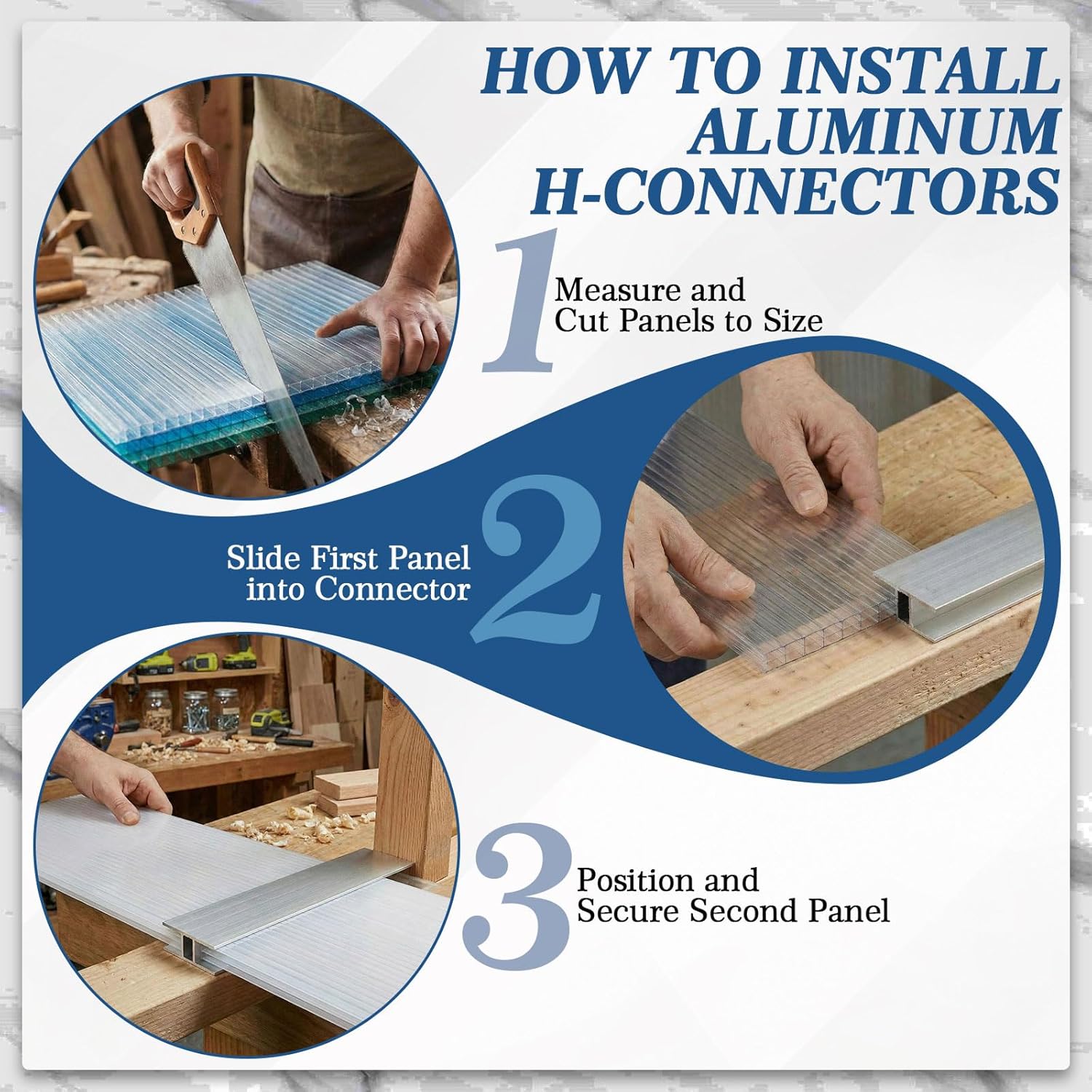 HOW TO INSTALL ALUMINUM H-CONNECTORS

1
Measure and Cut Panels to Size

2
Slide First Panel into Connector

3
Position and Secure Second Panel