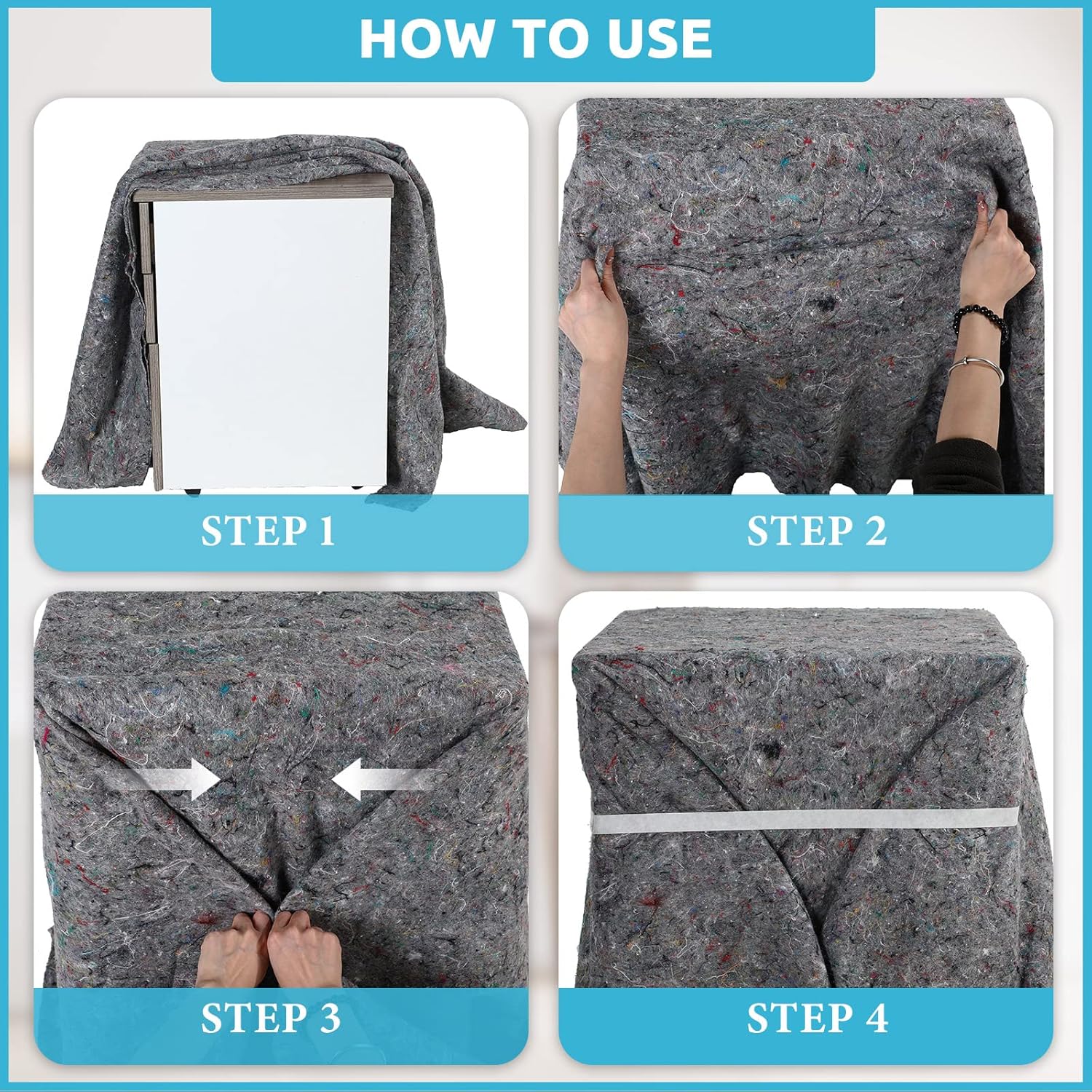 HOW TO USE

STEP 1

STEP 2

STEP 3

STEP 4