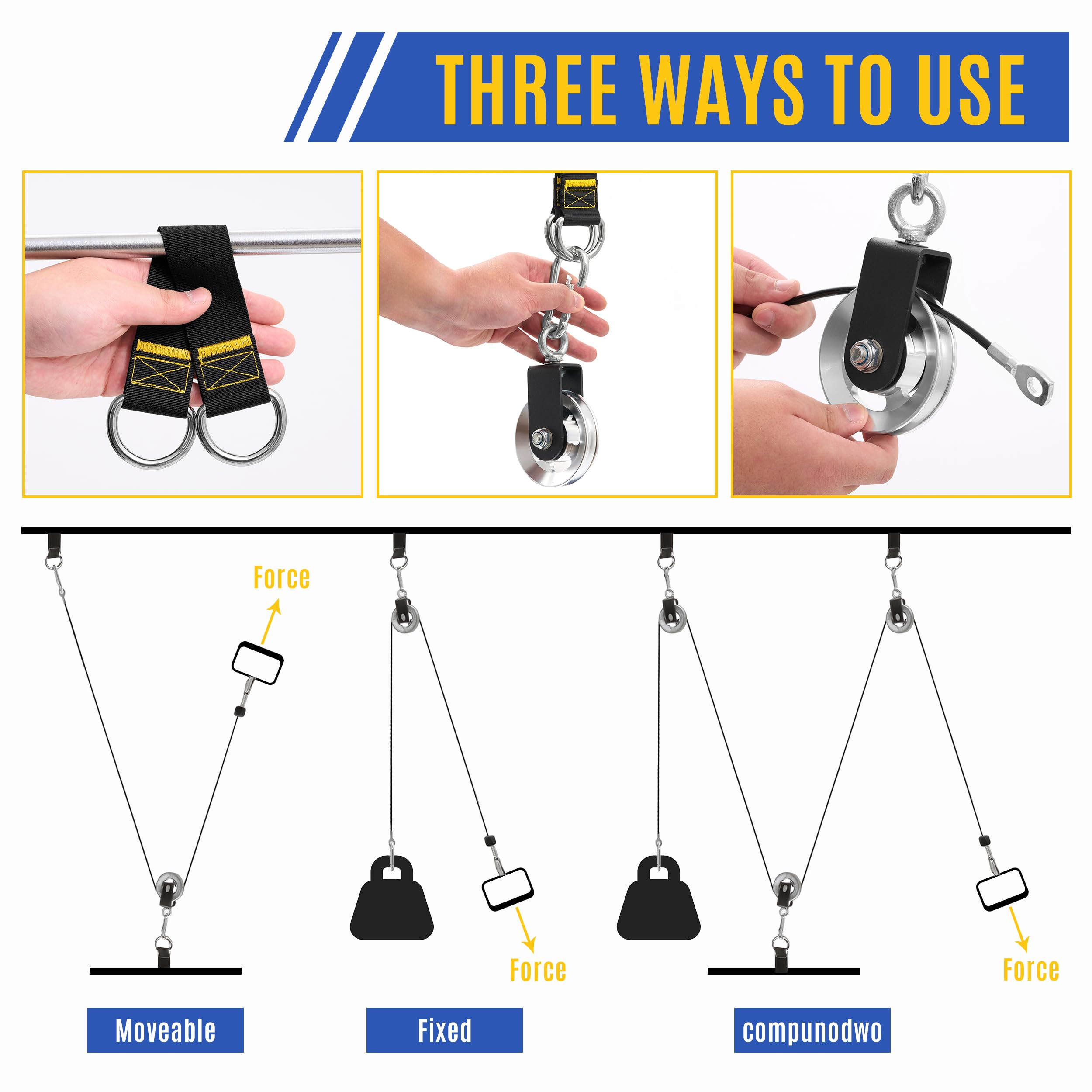 THREE WAYS TO USE

Force

Force

Force

Moveable

Fixed

compunodwo