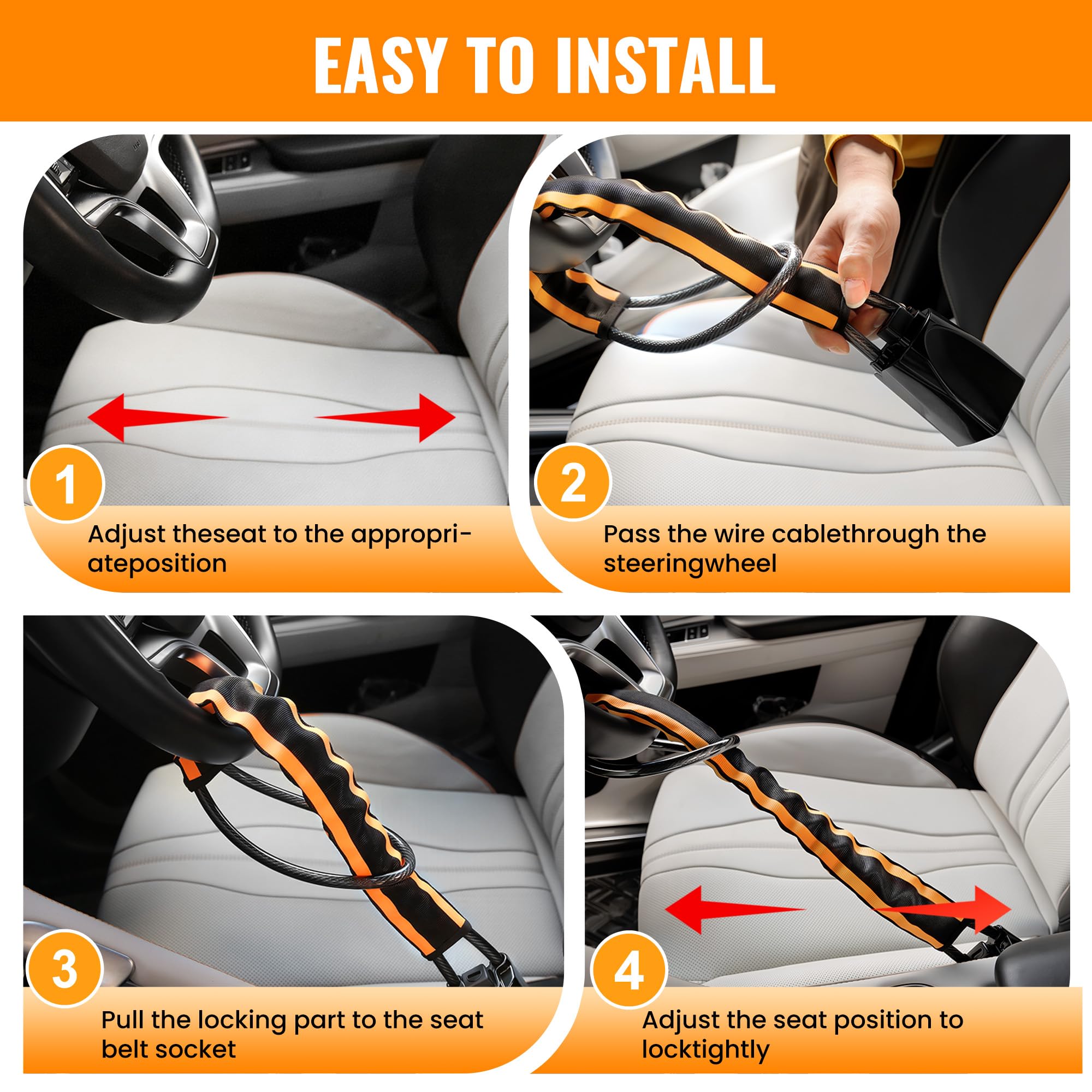 EASY TO INSTALL

1

Adjust theseat to the appropriateposition

2

Pass the wire cablethrough the steeringwheel

3

Pull the locking part to the seat belt socket

4

Adjust the seat position to locktightly