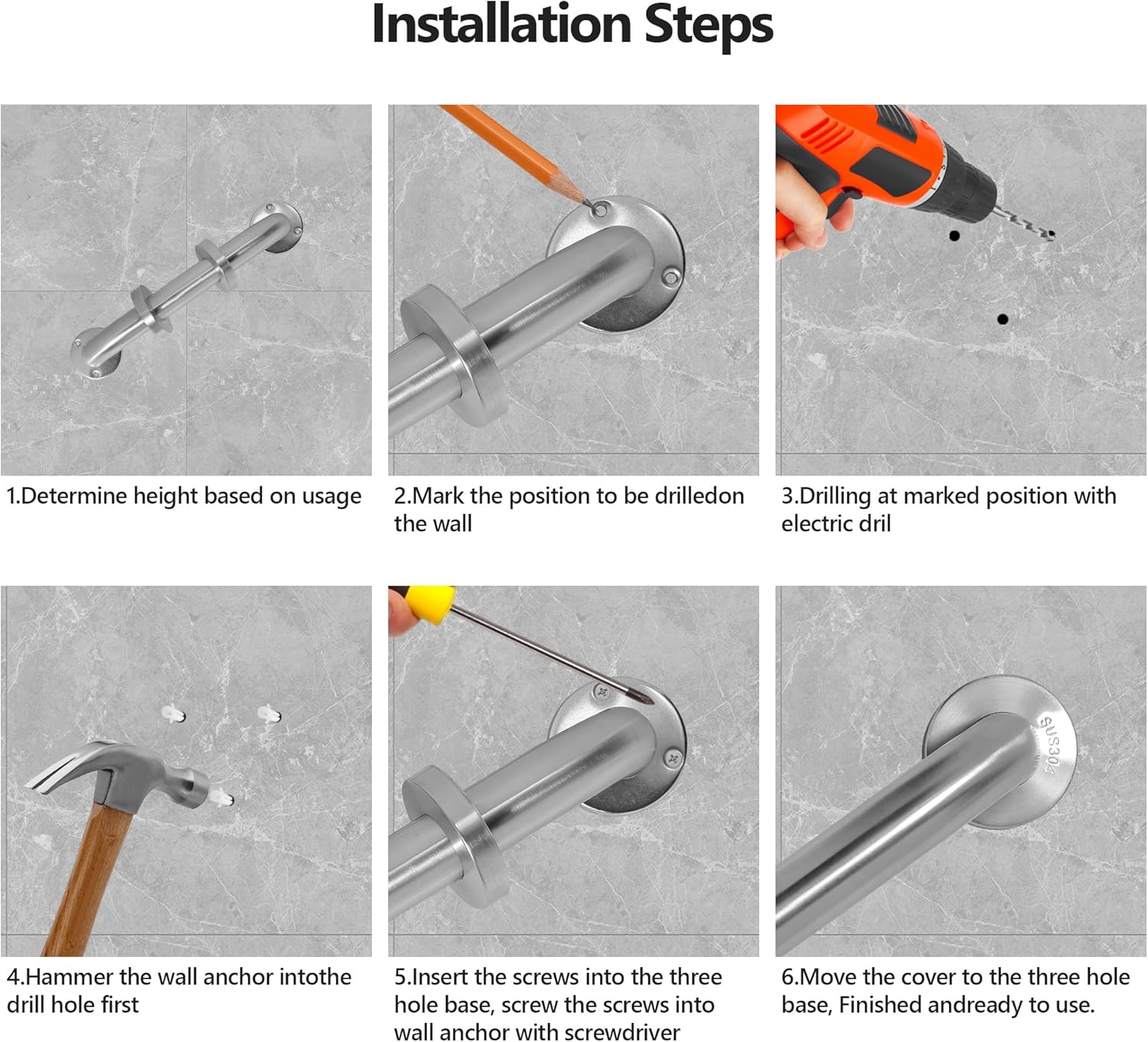 Installation Steps

1.Determine height based on usage

2.Mark the position to be drilledon the wall

3.Drilling at marked position with electric dril

4.Hammer the wall anchor intothe drill hole first

5.Insert the screws into the three hole base, screw the screws into wall anchor with screwdriver

SUS304

6.Move the cover to the three hole base, Finished andready to use.