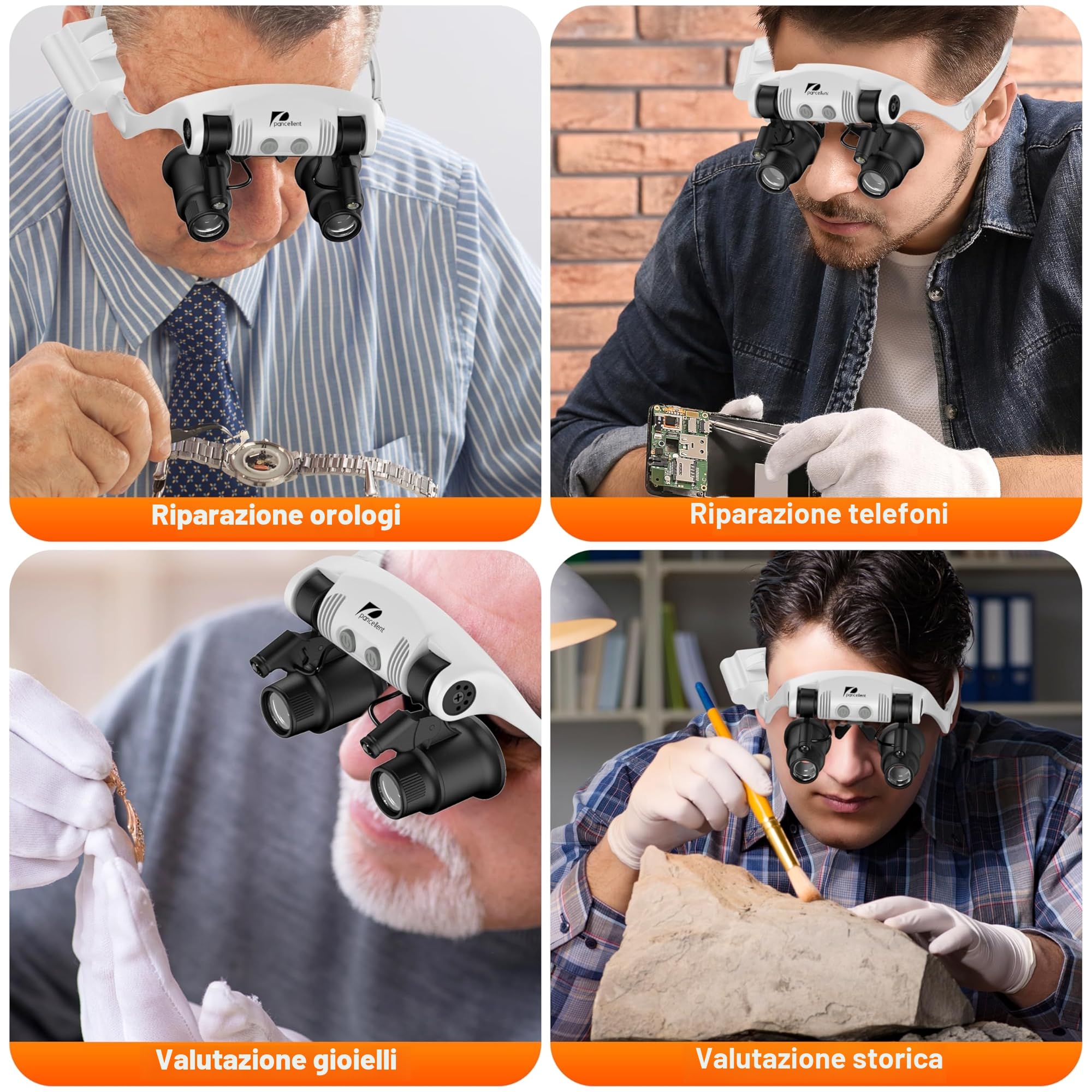 pancellent

Riparazione orologi

pancellent

Riparazione telefoni

pancellent

Valutazione gioielli

pancellent

Valutazione storica