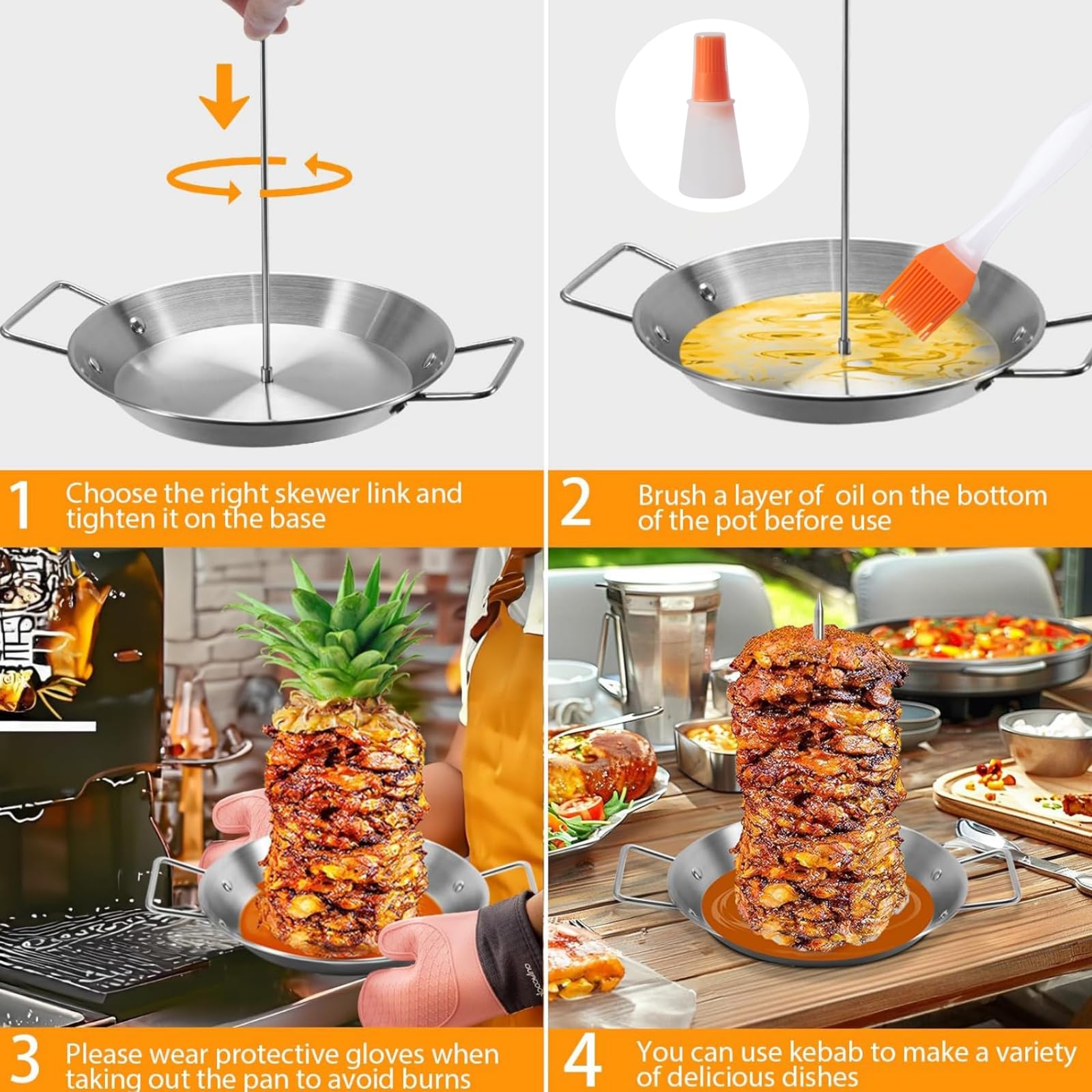 1 Choose the right skewer link and tighten it on the base

2 Brush a layer of oil on the bottom of the pot before use

3 Please wear protective gloves when taking out the pan to avoid burns

4 You can use kebab to make a variety of delicious dishes