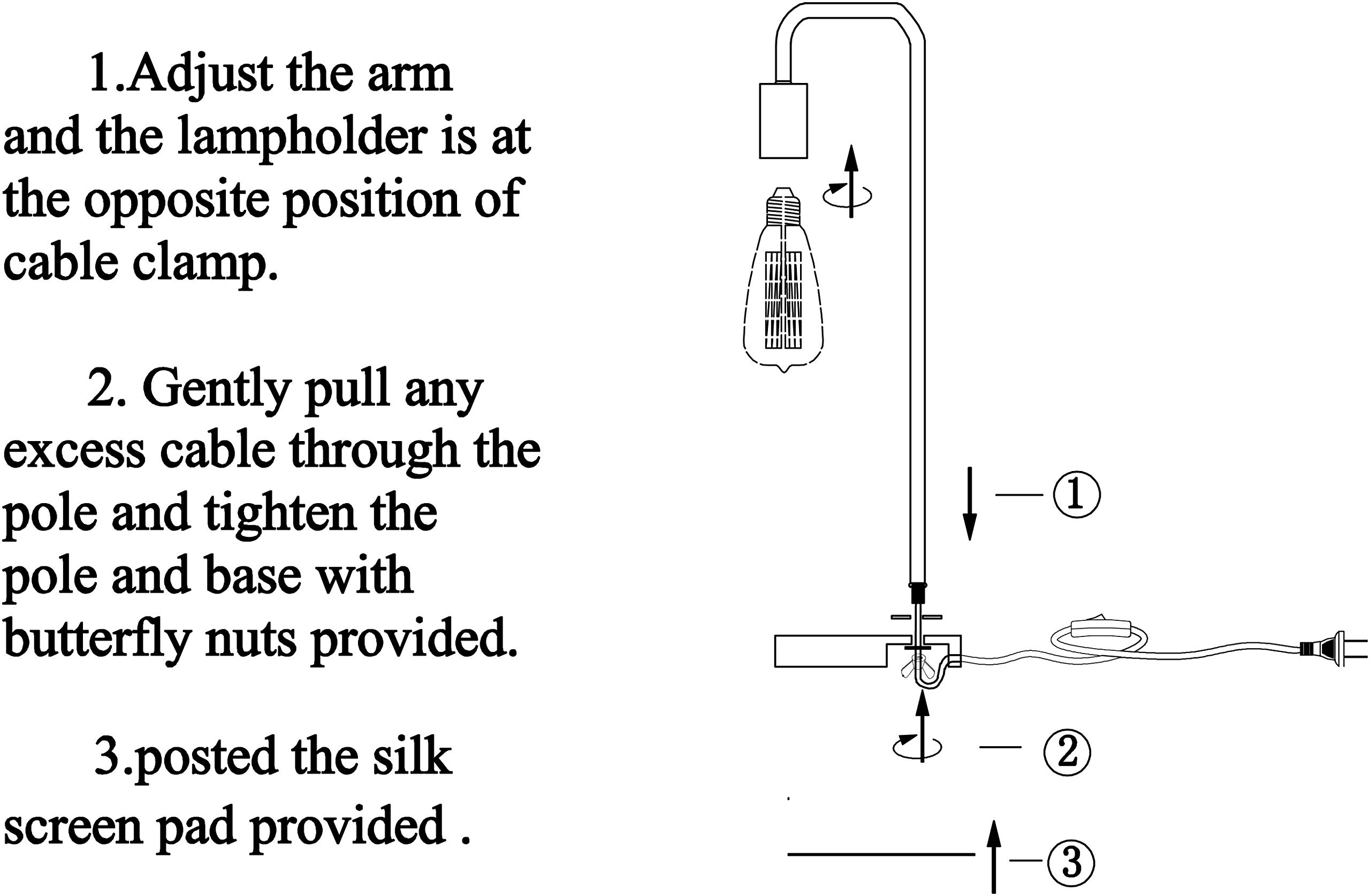 1.Adjust the arm and the lampholder is at the opposite position of cable clamp.

2. Gently pull any excess cable through the pole and tighten the pole and base with butterfly nuts provided.

3.posted the silk screen pad provided .

①

②

③