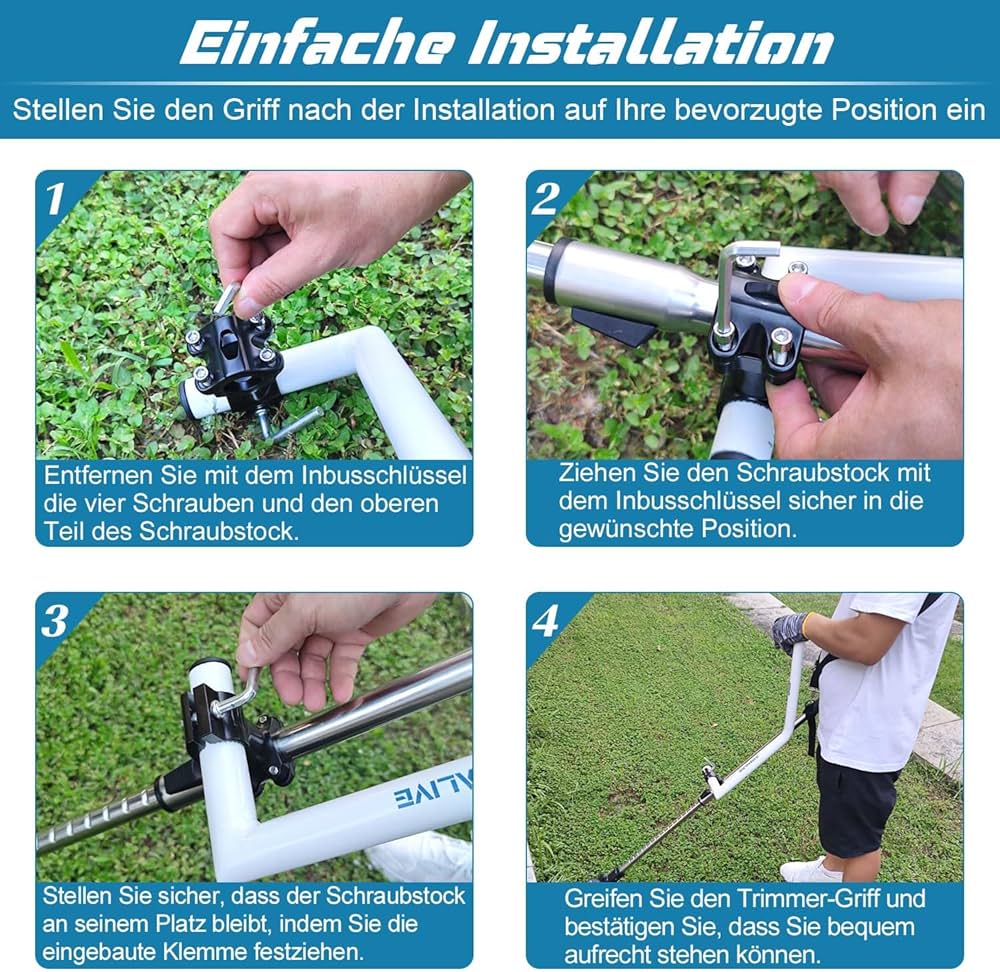 Einfache Installation

Stellen Sie den Griff nach der Installation auf Ihre bevorzugte Position ein

1

Entfernen Sie mit dem Inbusschlüssel die vier Schrauben und den oberen Teil des Schraubstock.

2

Ziehen Sie den Schraubstock mit dem Inbusschlüssel sicher in die gewünschte Position.

3

ALIVE

Stellen Sie sicher, dass der Schraubstock an seinem Platz bleibt, indem Sie die eingebaute Klemme festziehen.

4

Greifen Sie den Trimmer-Griff und bestätigen Sie, dass Sie bequem aufrecht stehen können.