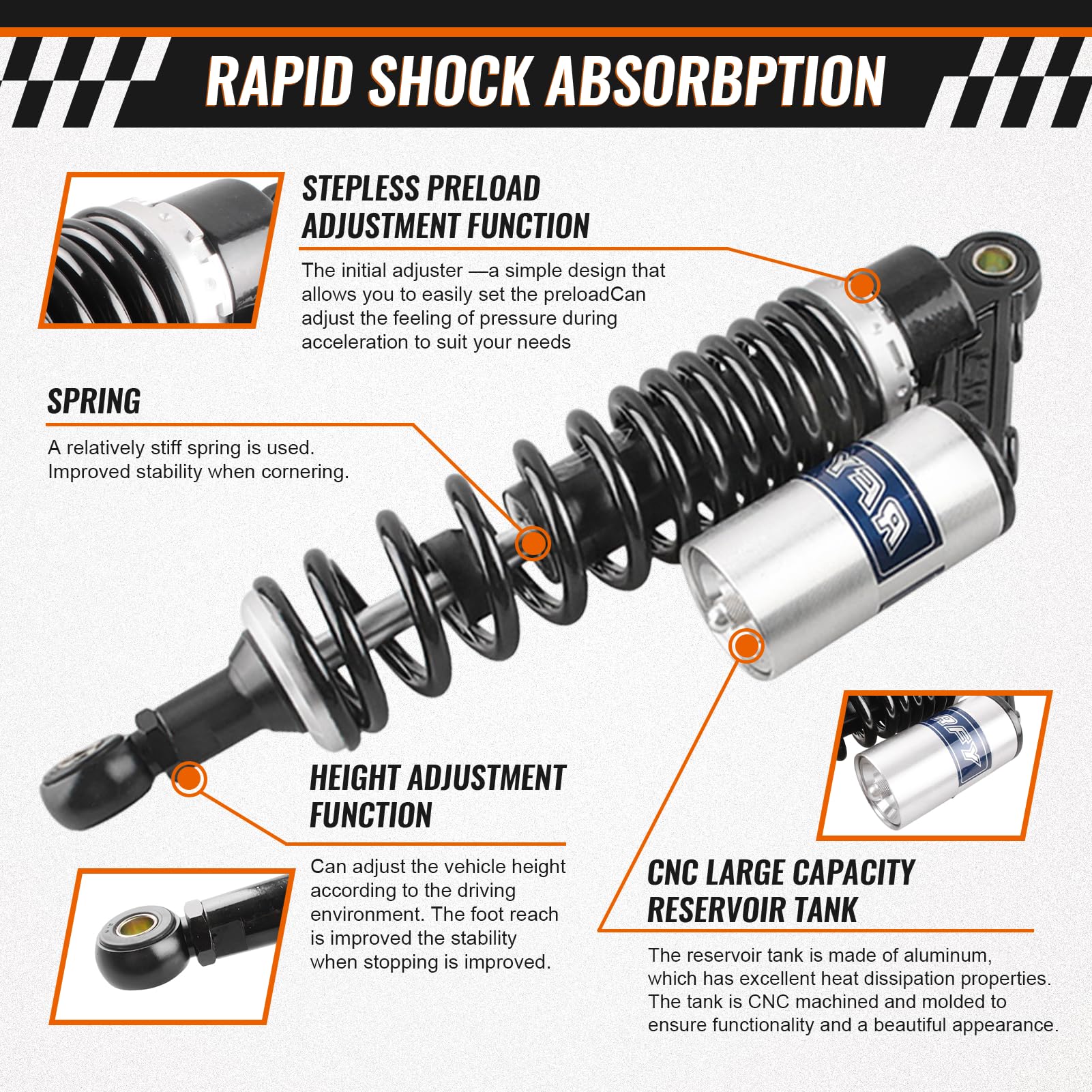 RAPID SHOCK ABSORBPTION

STEPLESS PRELOAD ADJUSTMENT FUNCTION

The initial adjuster —a simple design that allows you to easily set the preloadCan adjust the feeling of pressure during acceleration to suit your needs

SPRING

A relatively stiff spring is used. Improved stability when cornering.

RFY

HEIGHT ADJUSTMENT FUNCTION

Can adjust the vehicle height according to the driving environment. The foot reach is improved the stability when stopping is improved.

RFY

CNC LARGE CAPACITY RESERVOIR TANK

The reservoir tank is made of aluminum, which has excellent heat dissipation properties. The tank is CNC machined and molded to ensure functionality and a beautiful appearance.