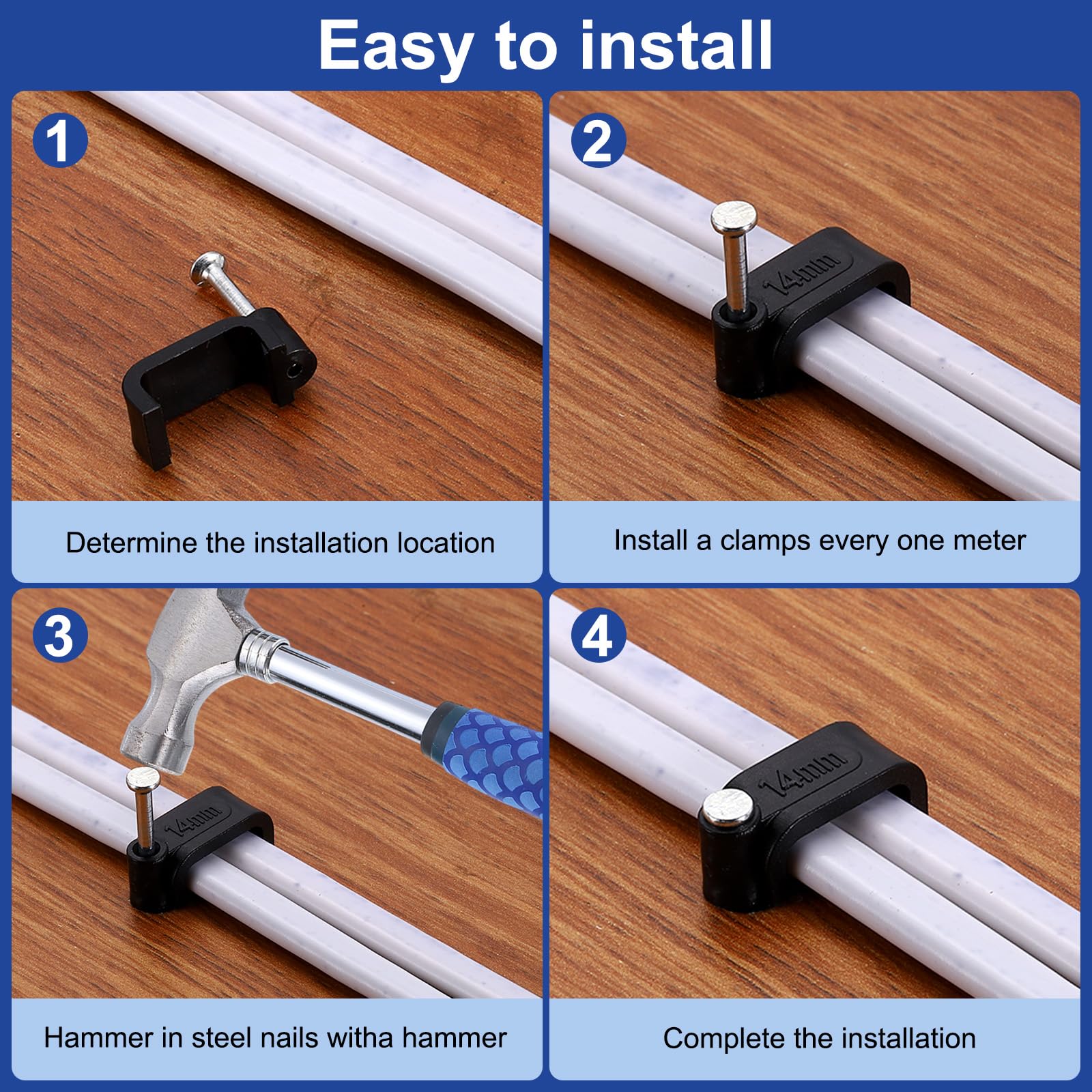 Easy to install

1

Determine the installation location

2

14mm

Install a clamps every one meter

3

14mm

Hammer in steel nails witha hammer

4

14mm

Complete the installation