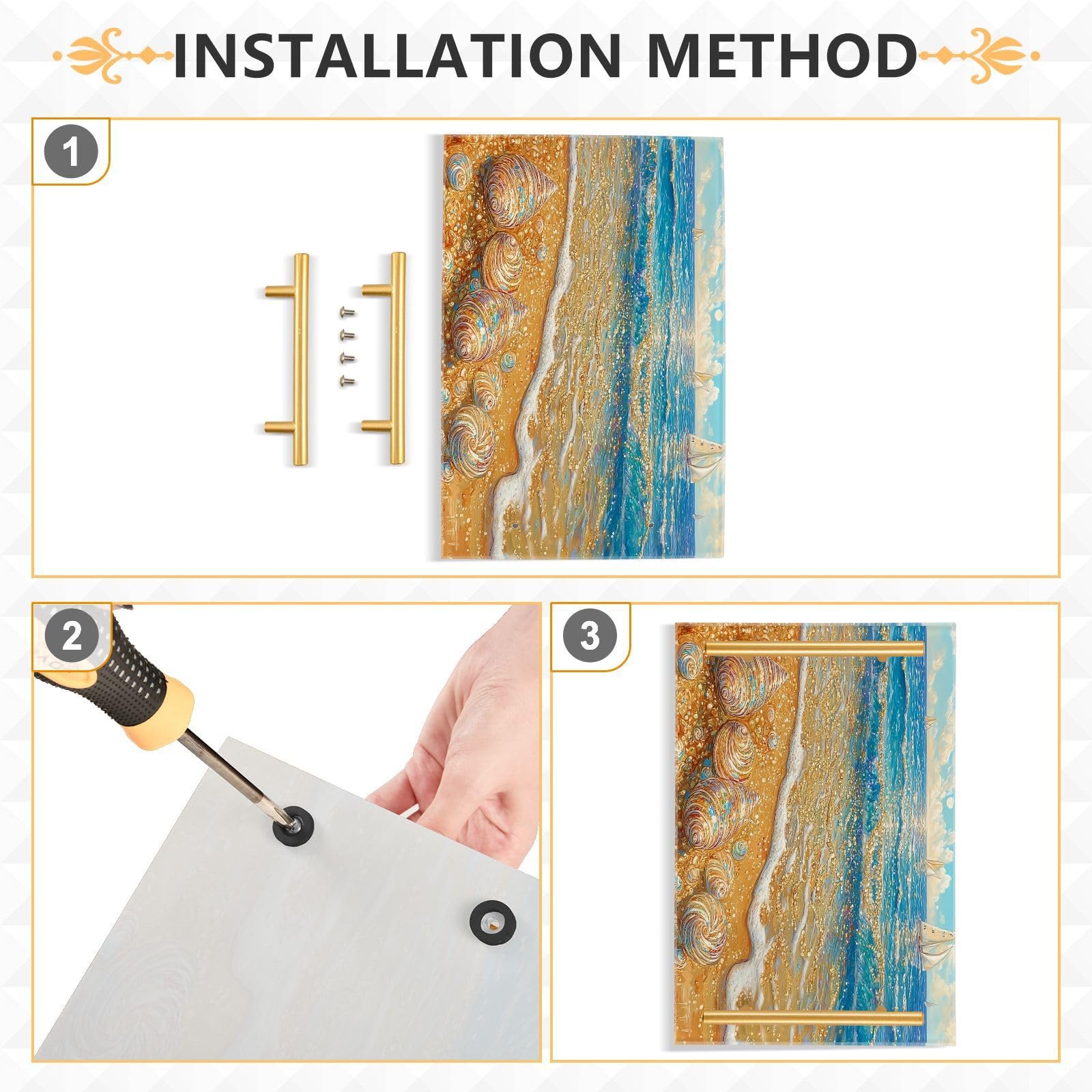 INSTALLATION METHOD

1

2

3