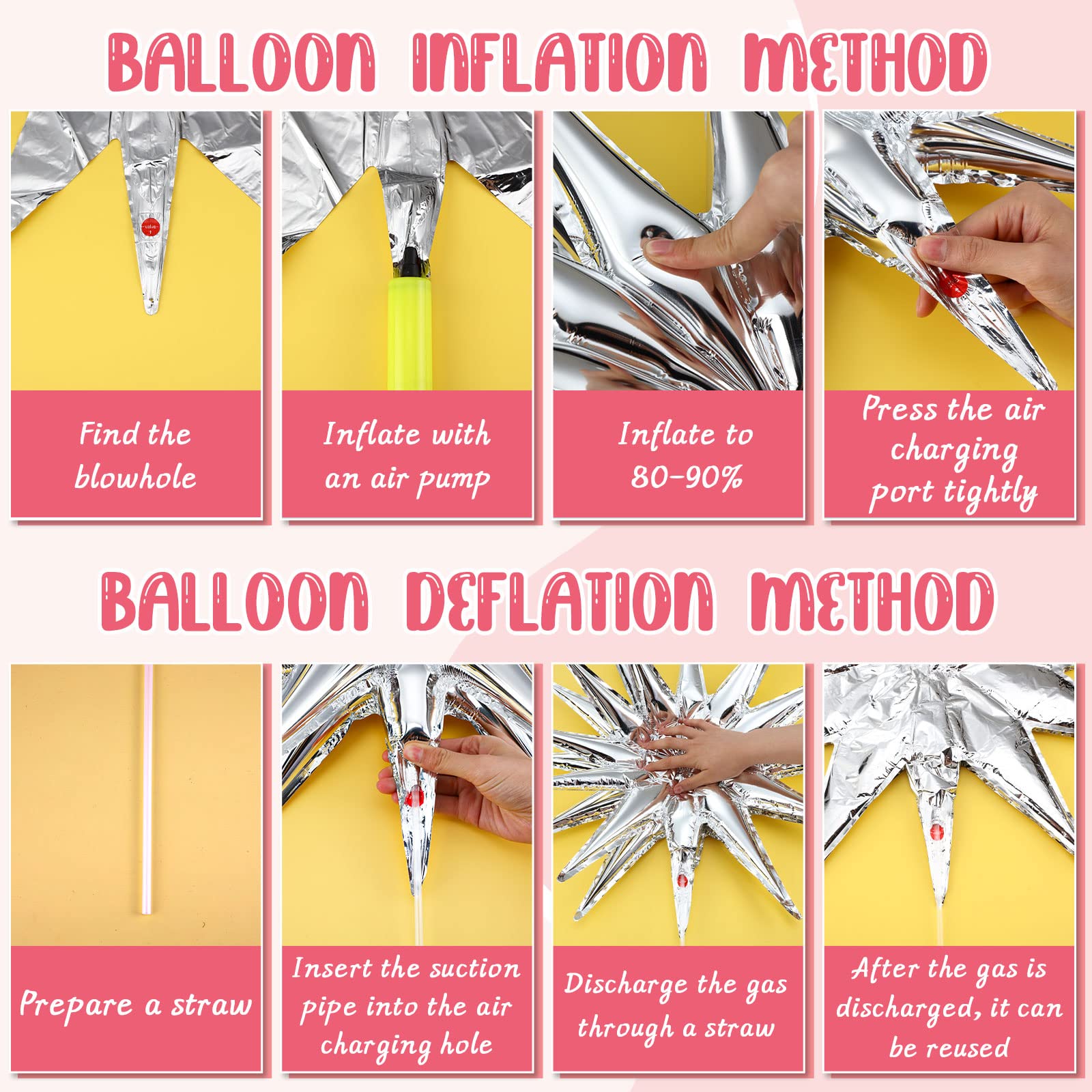 BALLOON INFLATION METHOD

valve

Find the blowhole

Inflate with an air pump

Inflate to 80-90%

Press the air charging port tightly

BALLOON DEFLATION METHOD

Prepare a straw

Insert the suction pipe into the air charging hole

Discharge the gas through a straw

After the gas is discharged, it can be reused