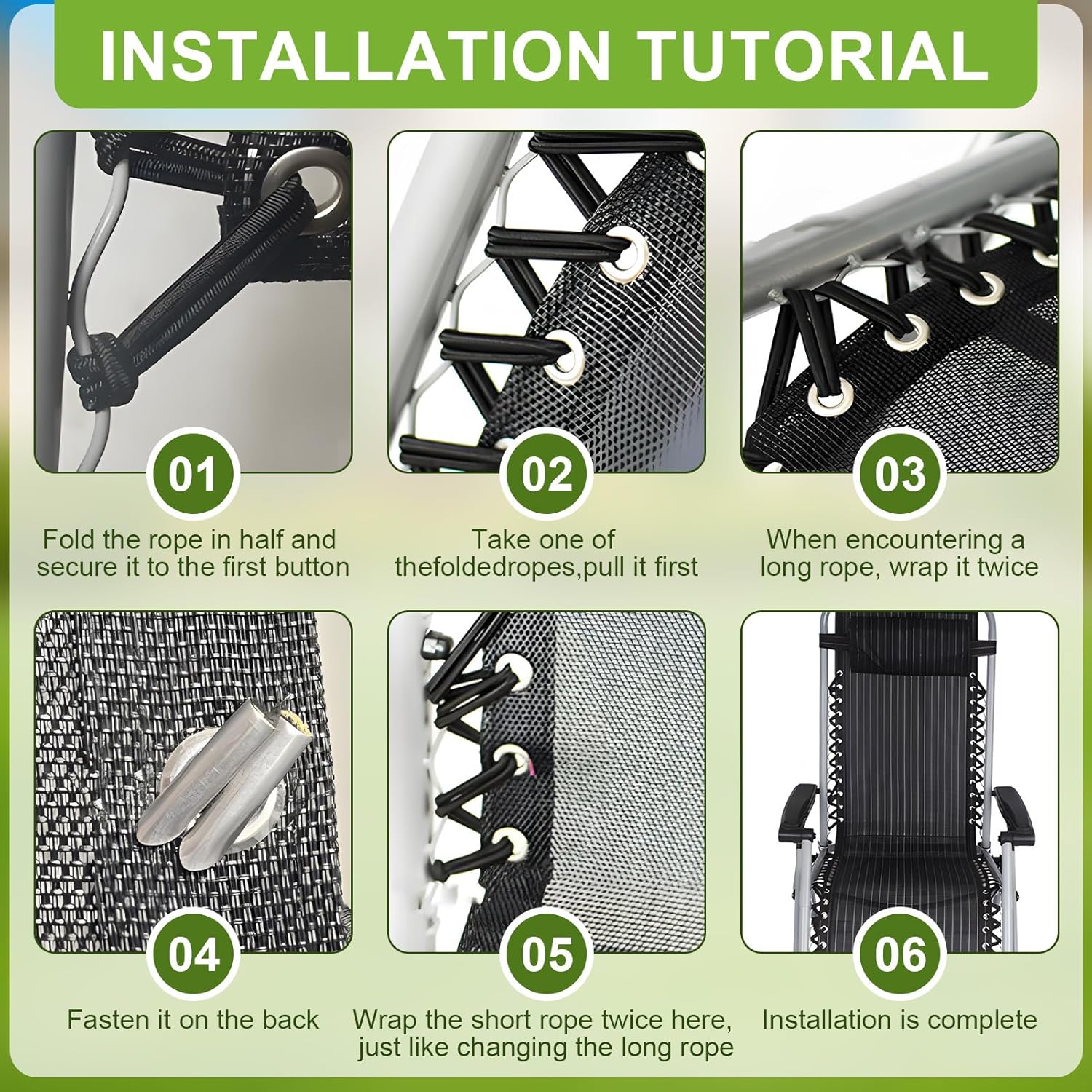 INSTALLATION TUTORIAL

01

Fold the rope in half and secure it to the first button

02

Take one of thefoldedropes,pull it first

03

When encountering a long rope, wrap it twice

04

Fasten it on the back

05

Wrap the short rope twice here, just like changing the long rope

06

Installation is complete